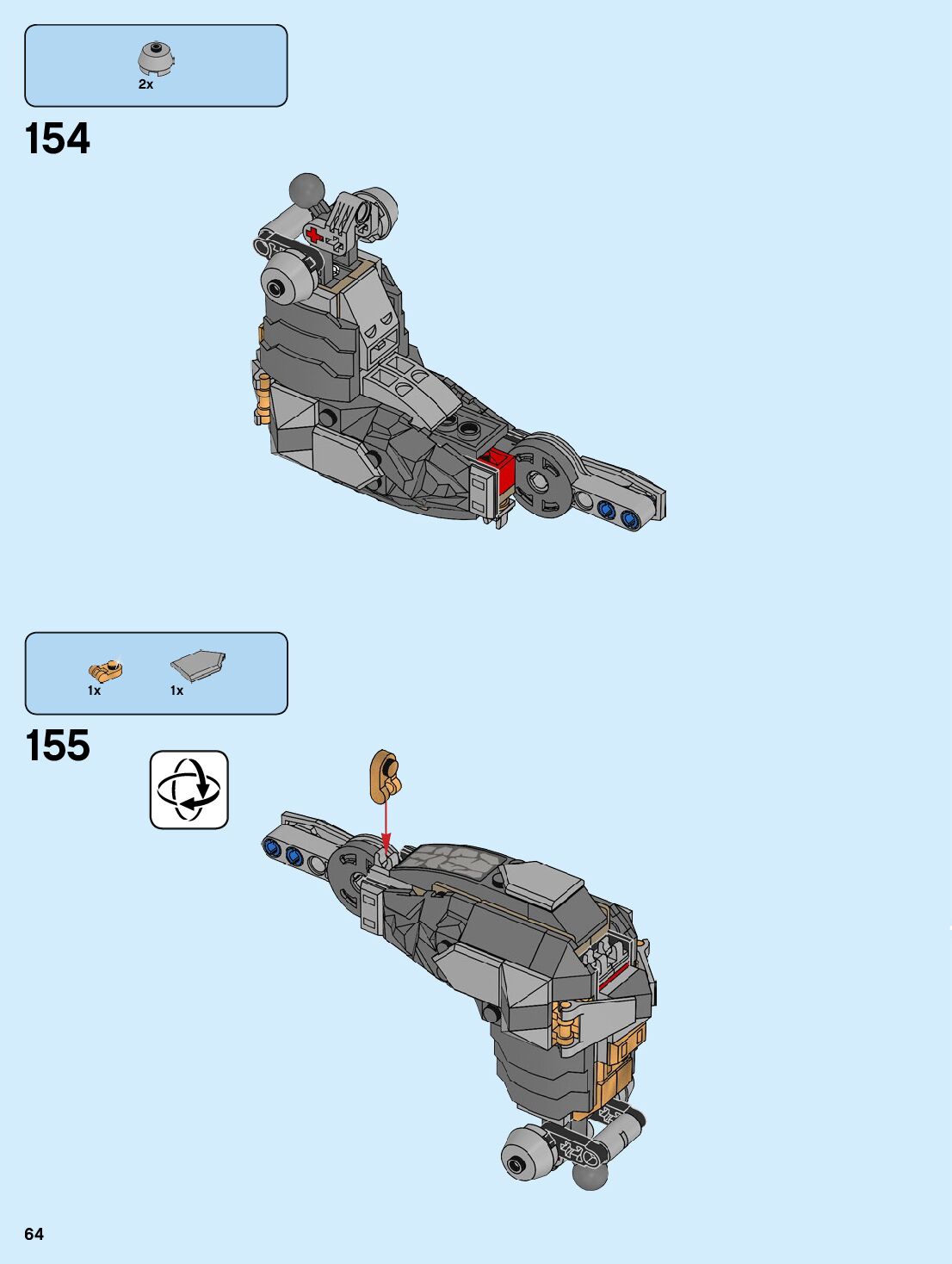 2x

154

1x 1x

155

64