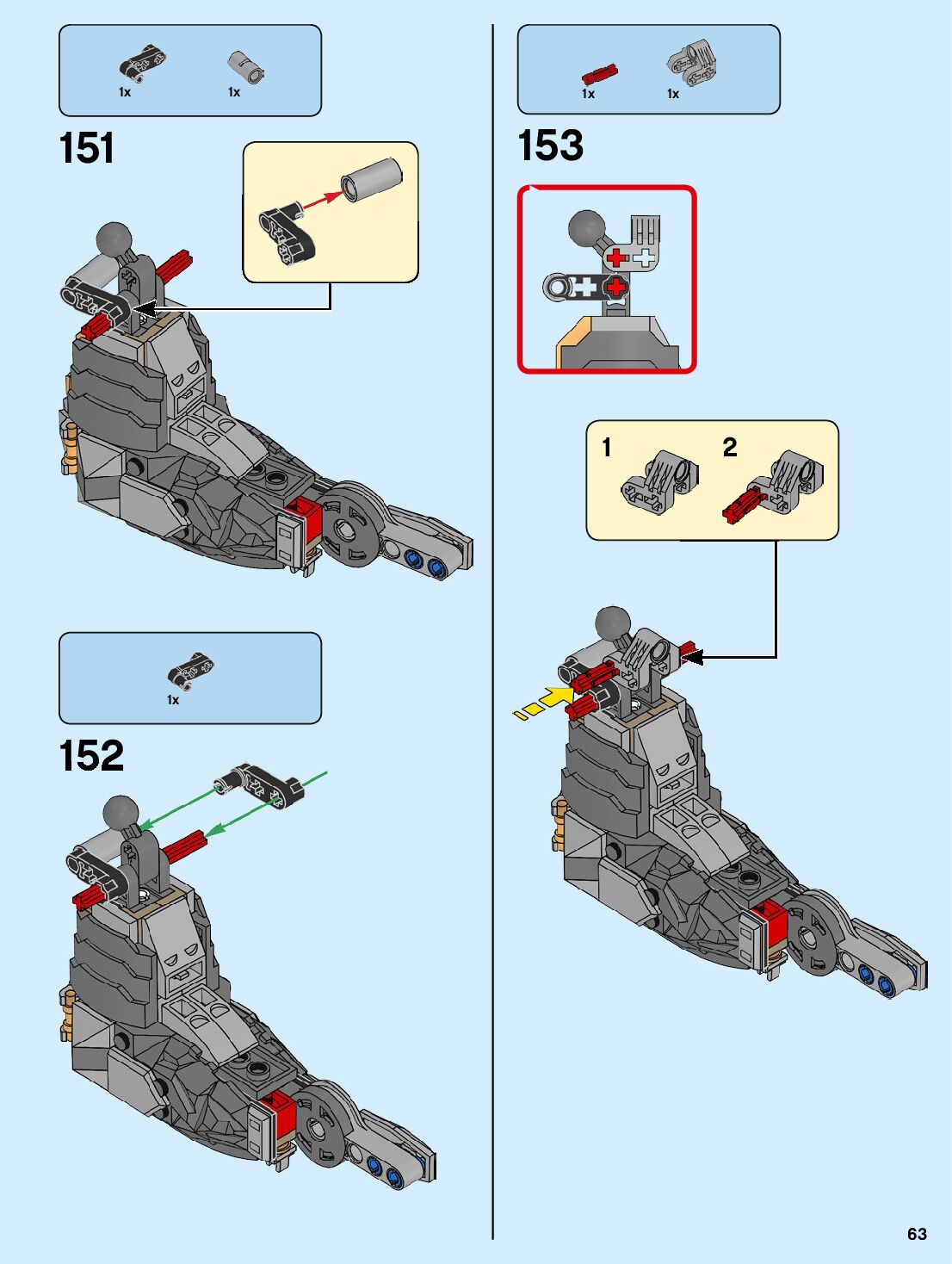 1x 1x

151

1x

152

1x 1x

153

1 2

63