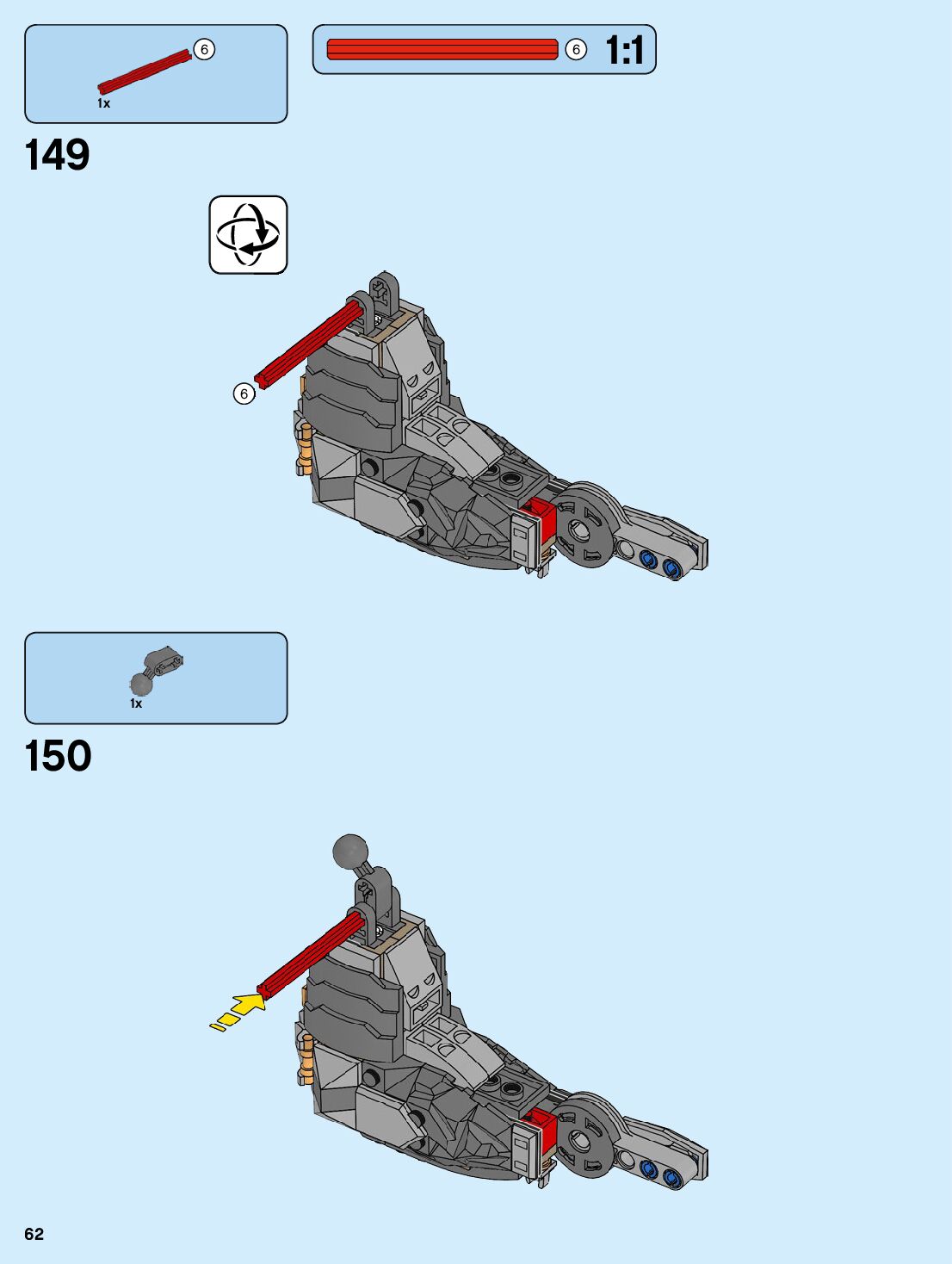 6
1x

6
1:1

149

6

1x

150

62