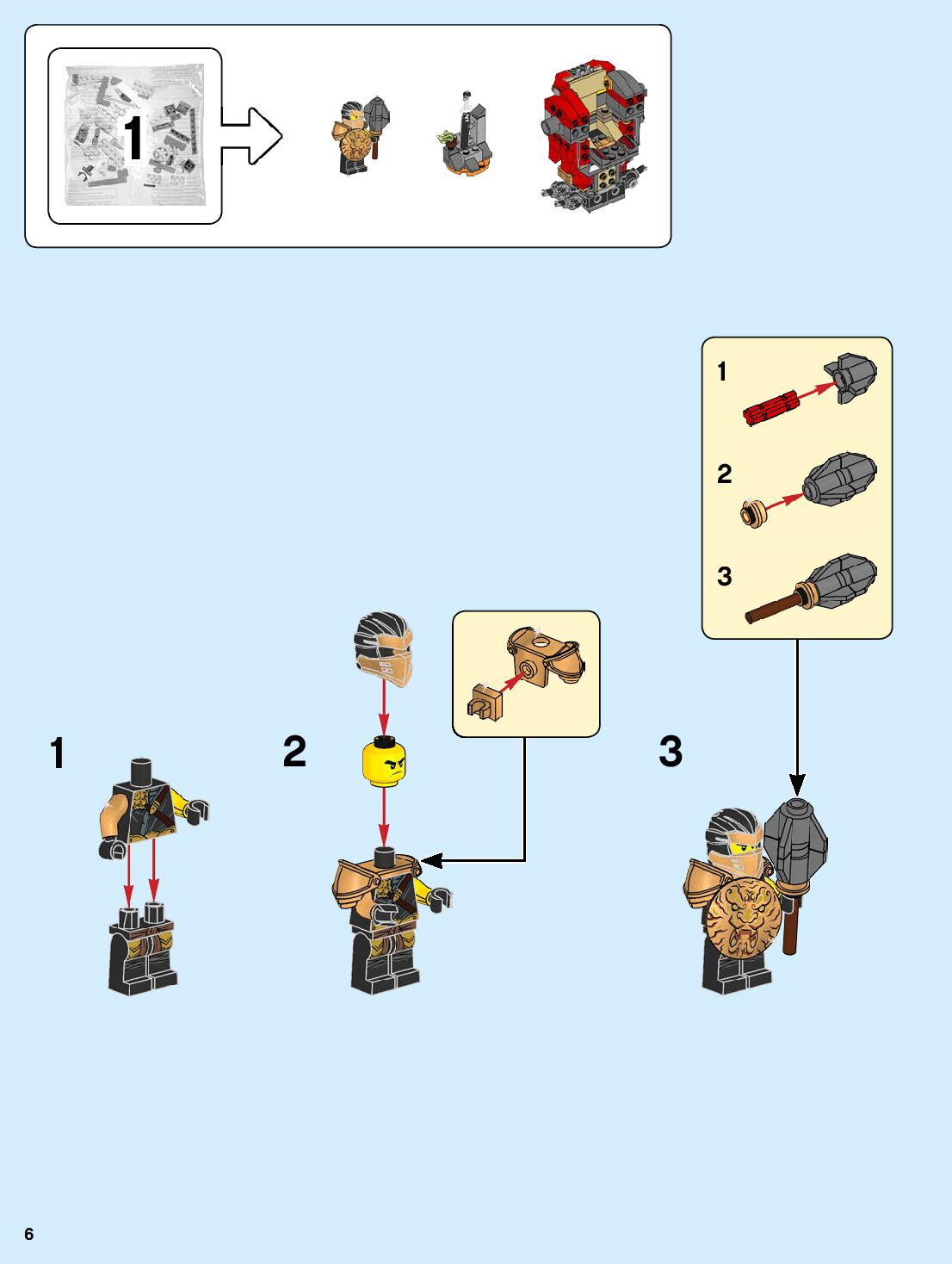 1

1

2

3

1

2

3

6