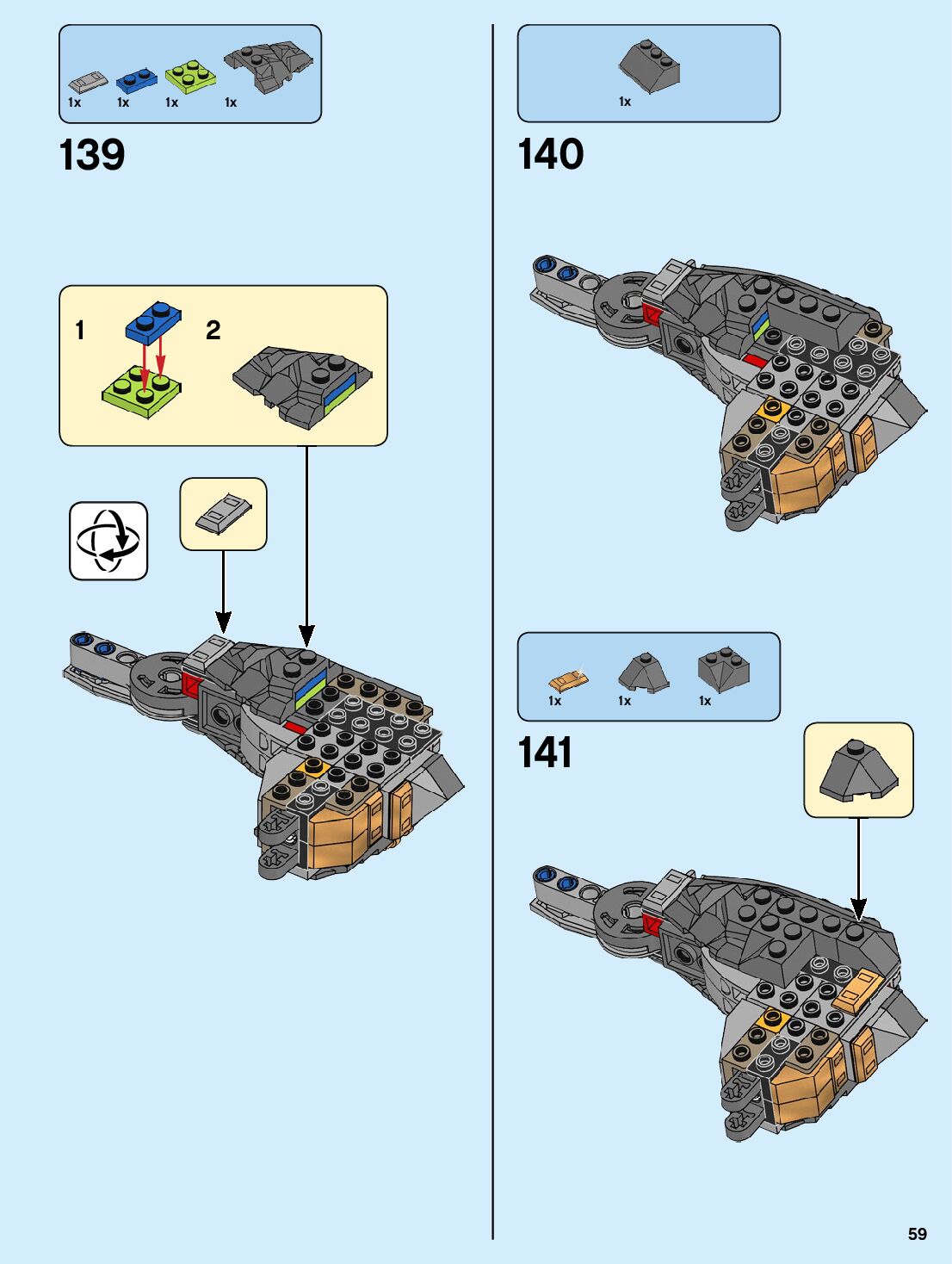 1x 1x 1x 1x

139

1

2

1x

140

1x 1x 1x

141

59