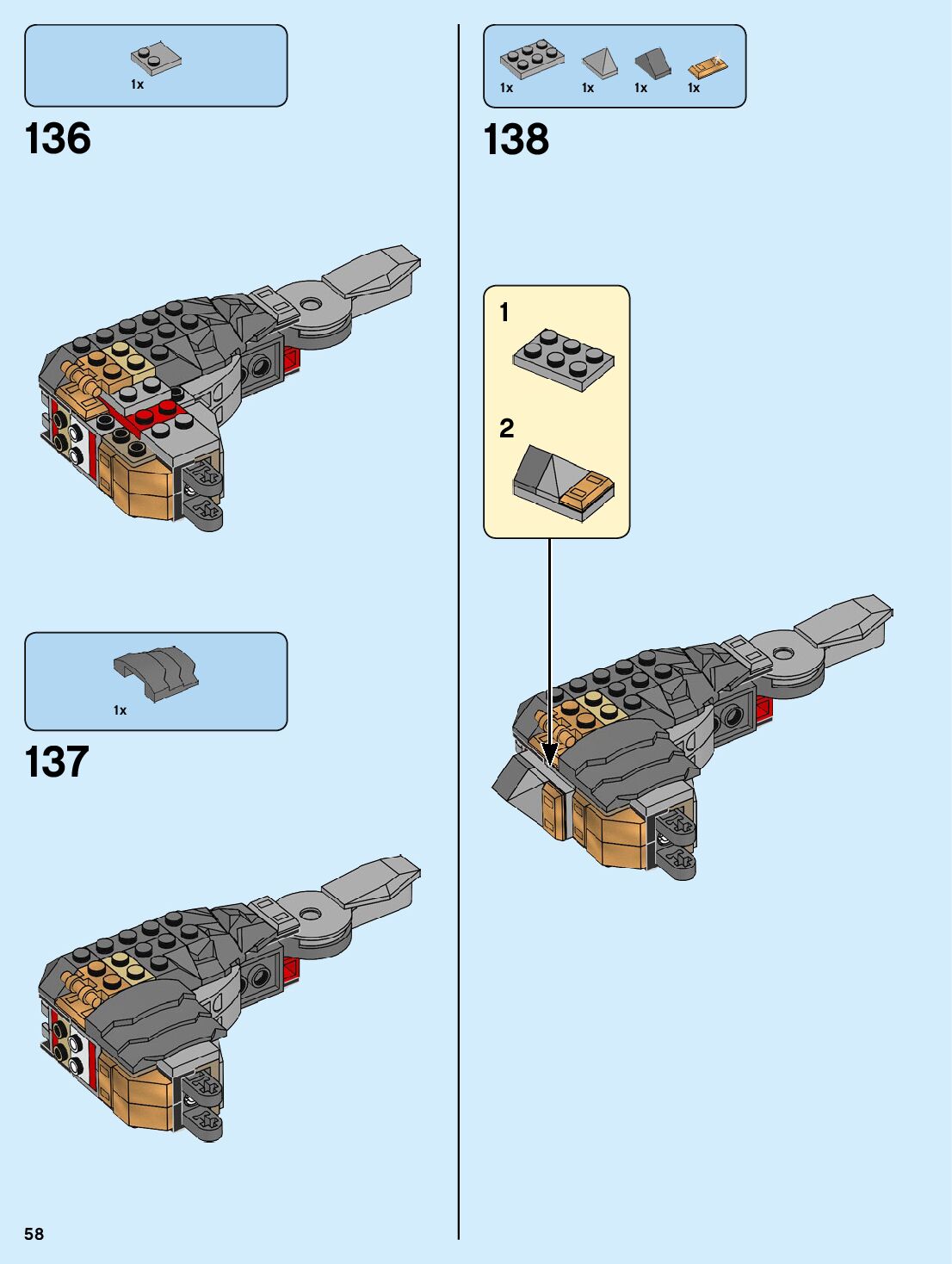 1x

136

1x

137

1x 1x 1x 1x

138

1

2

58