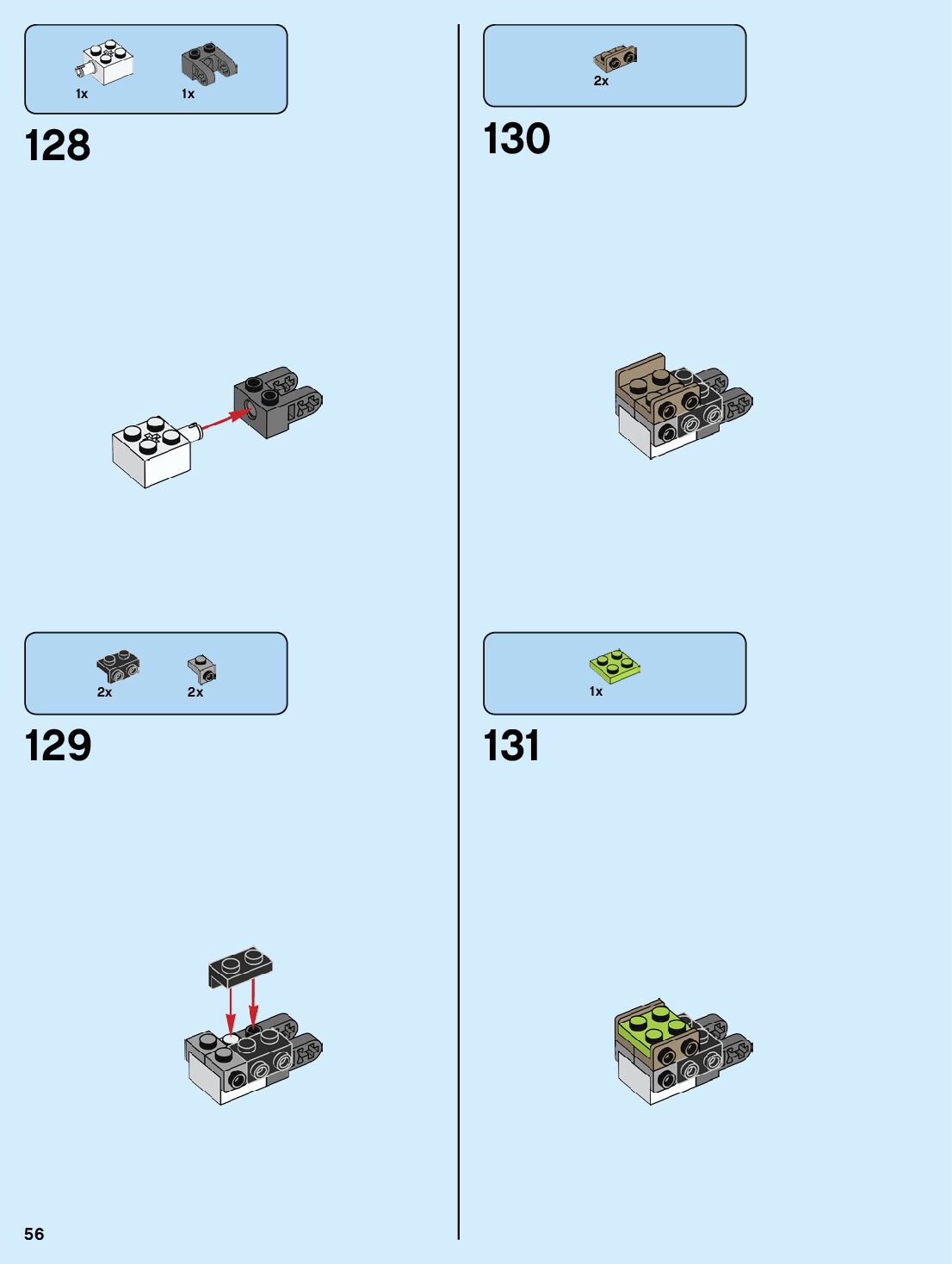 1x 1x

128

2x 2x

129

2x

130

1x

131

56