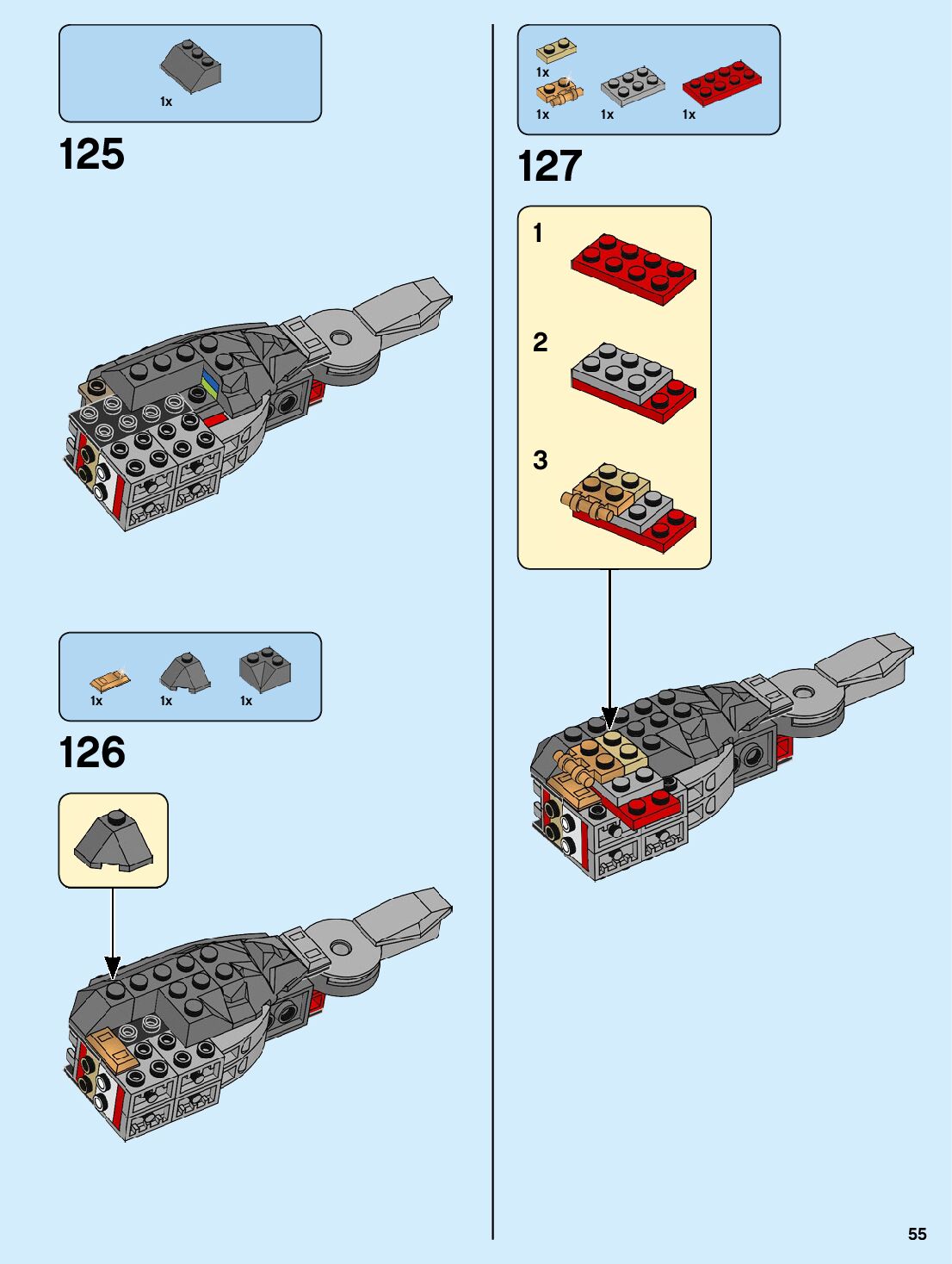 1x

125

1x 1x 1x

126

1x
1x 1x 1x

127

1

2

3

55