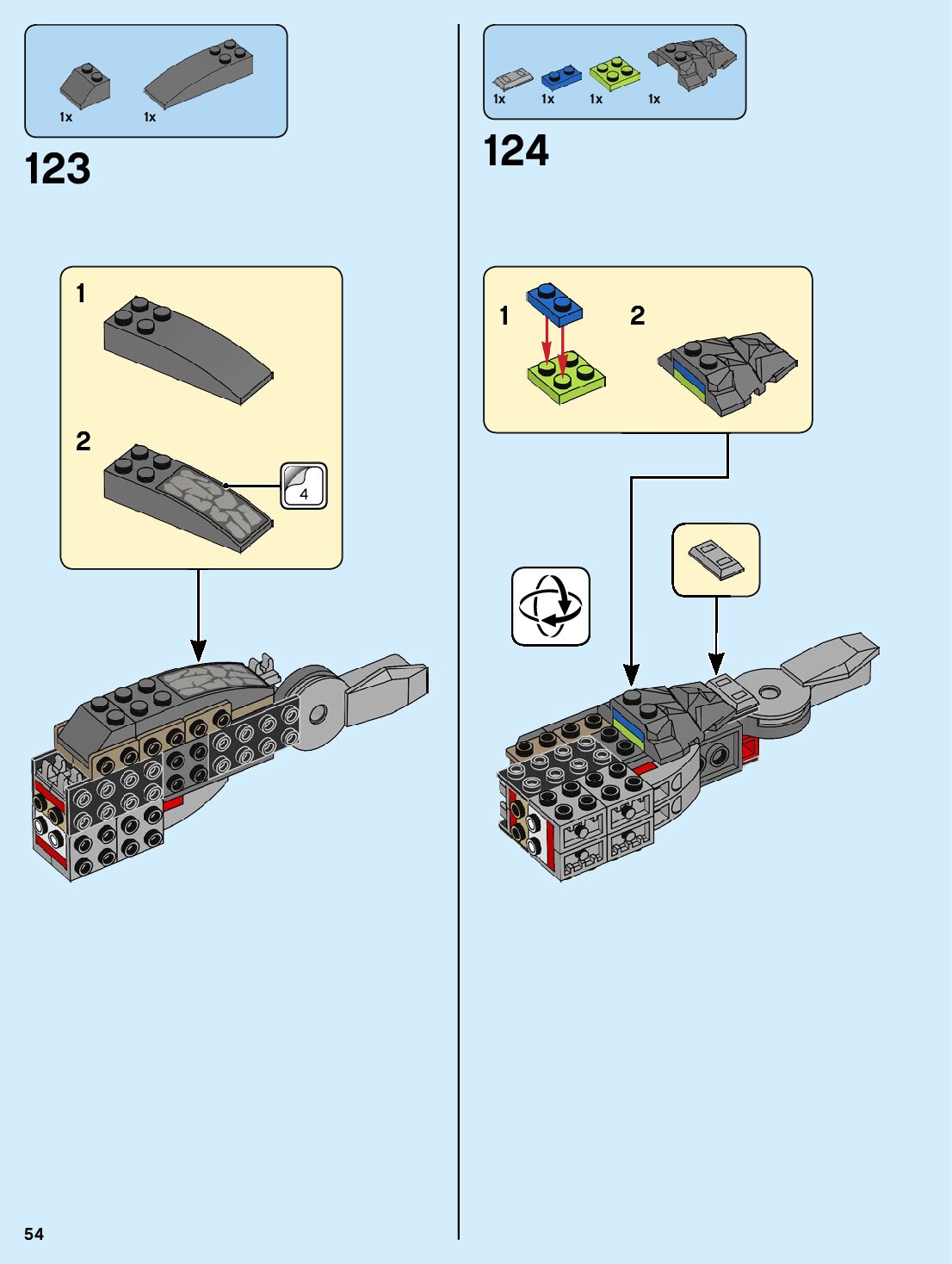 1x 1x

123

1

2

4

1x 1x 1x 1x

124

1

2

54