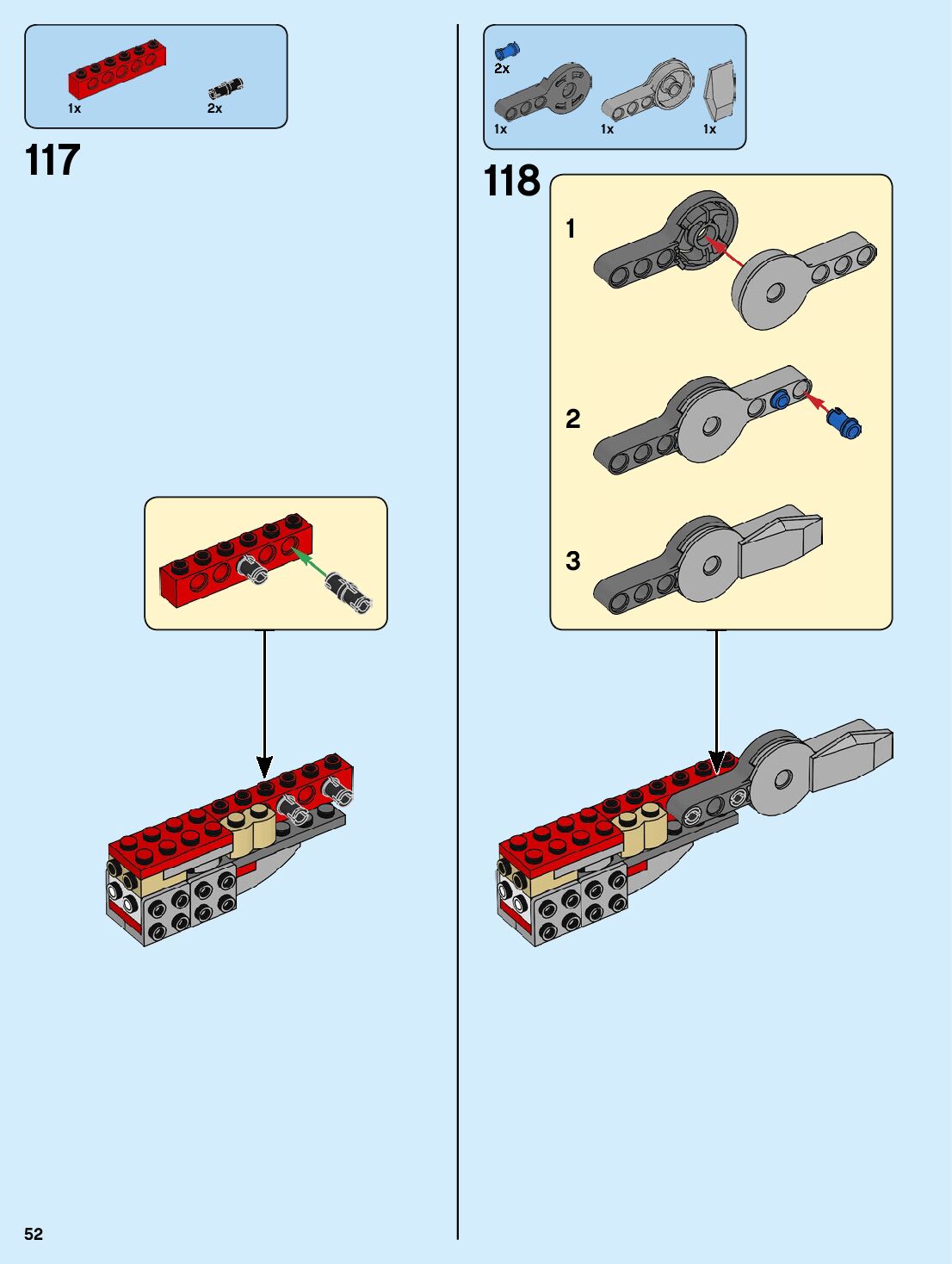 1x

2x

117

2x

1x

1x

1x

118

1

2

3

52