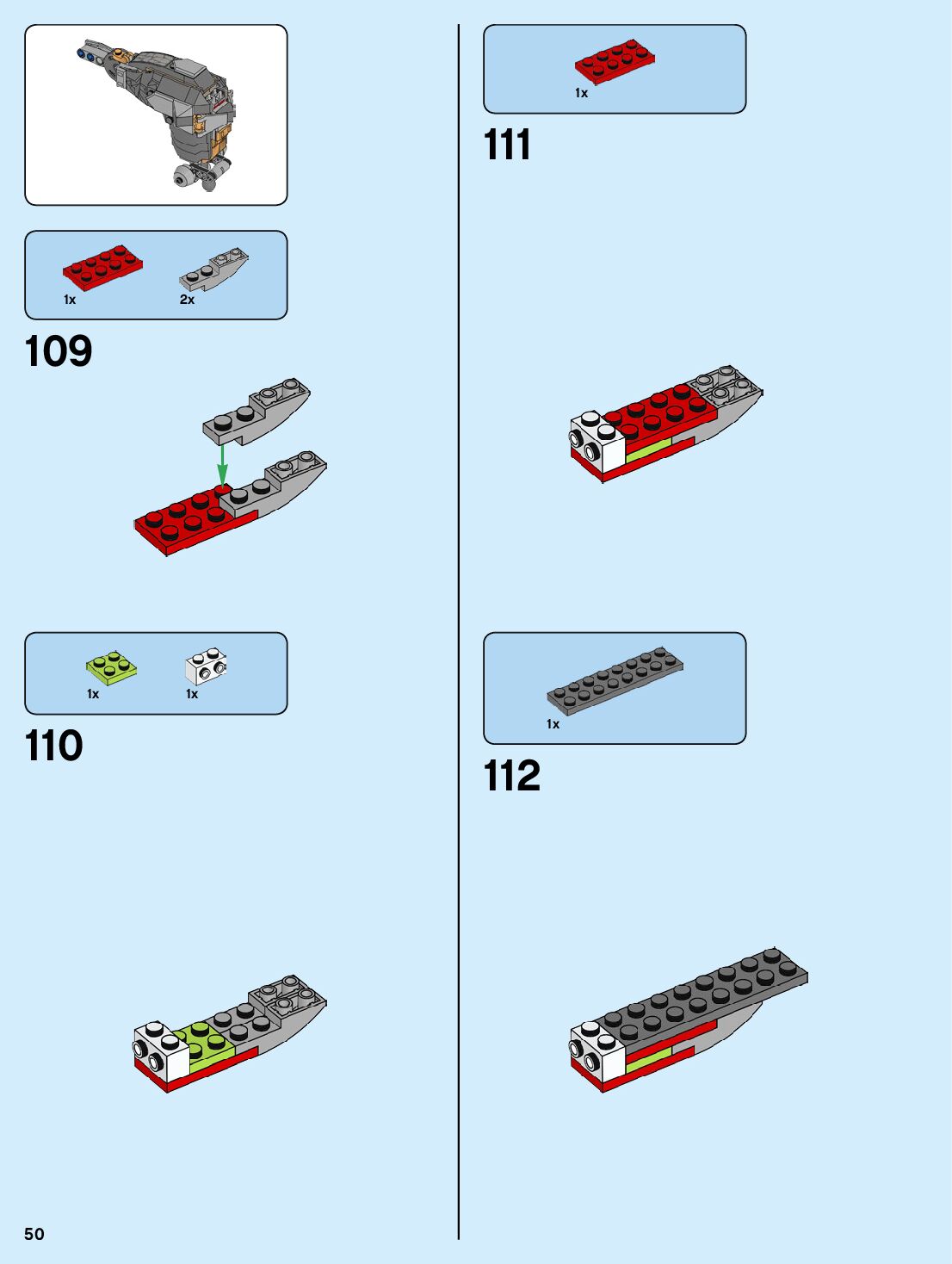 1x

2x

109

1x

1x

110

1x

111

1x

112

50