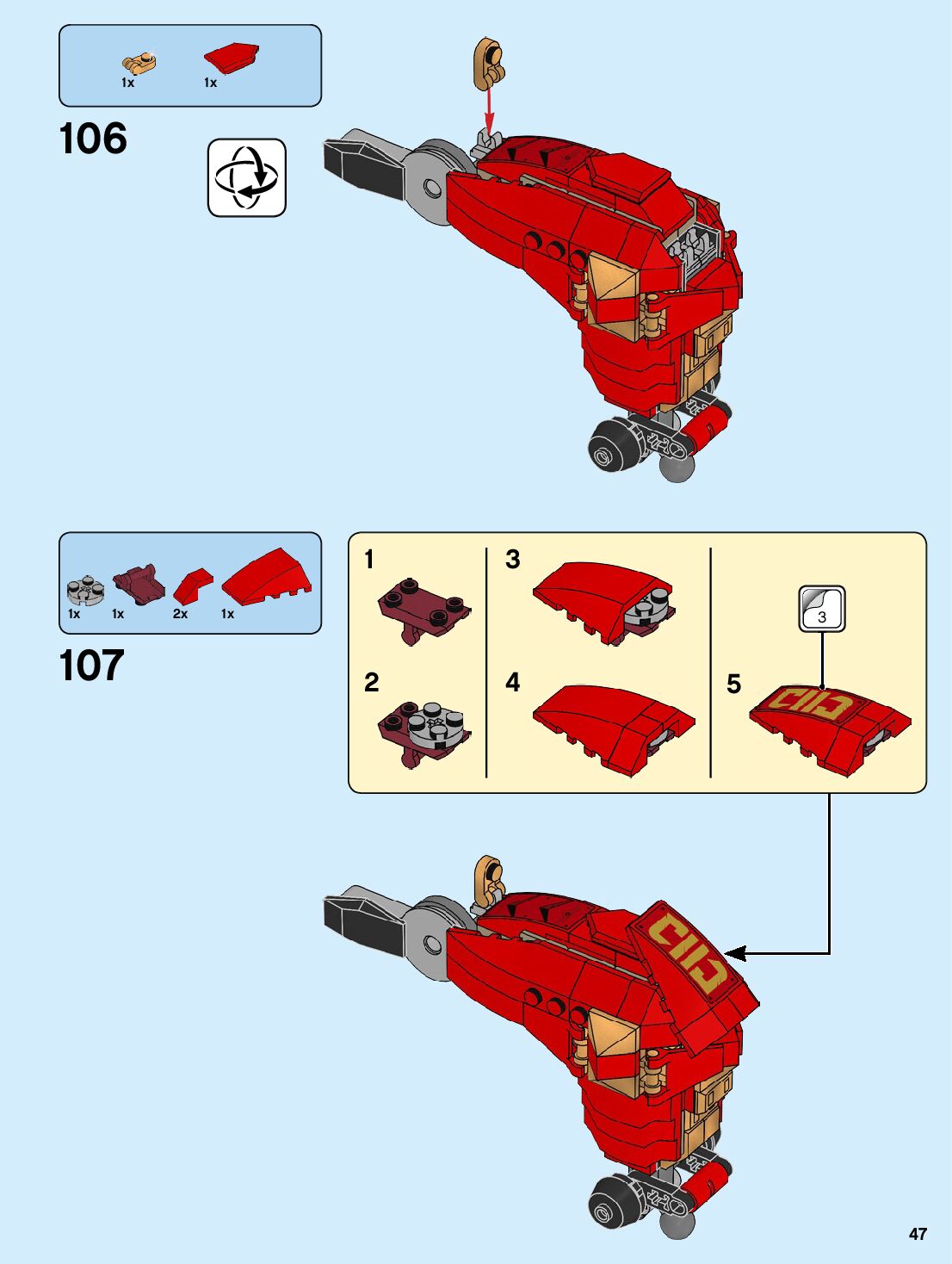 1x 1x

106

1x 1x 2x 1x

107

1

2

3

4

5

3

47