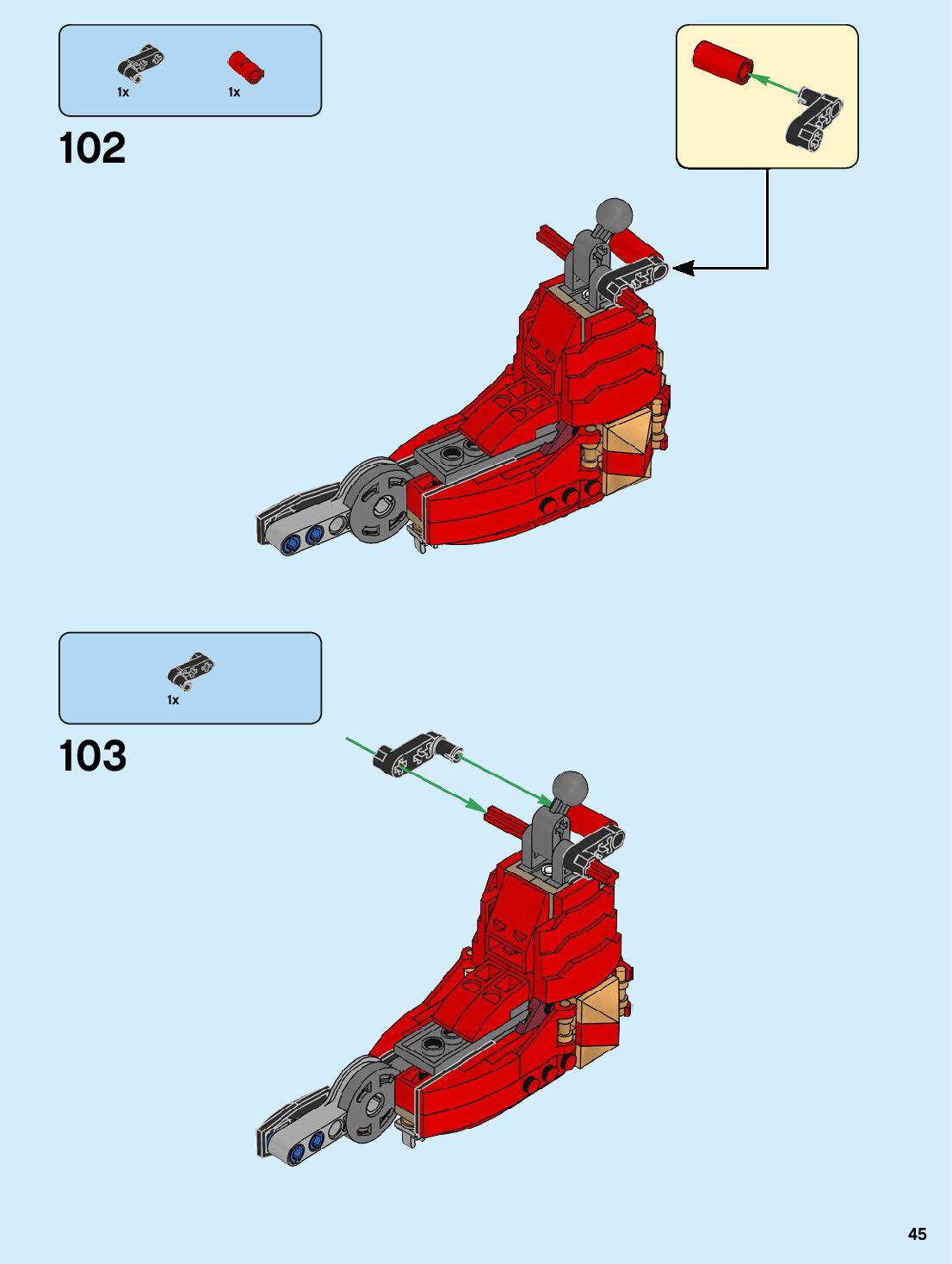 1x 1x

102

1x

103

45