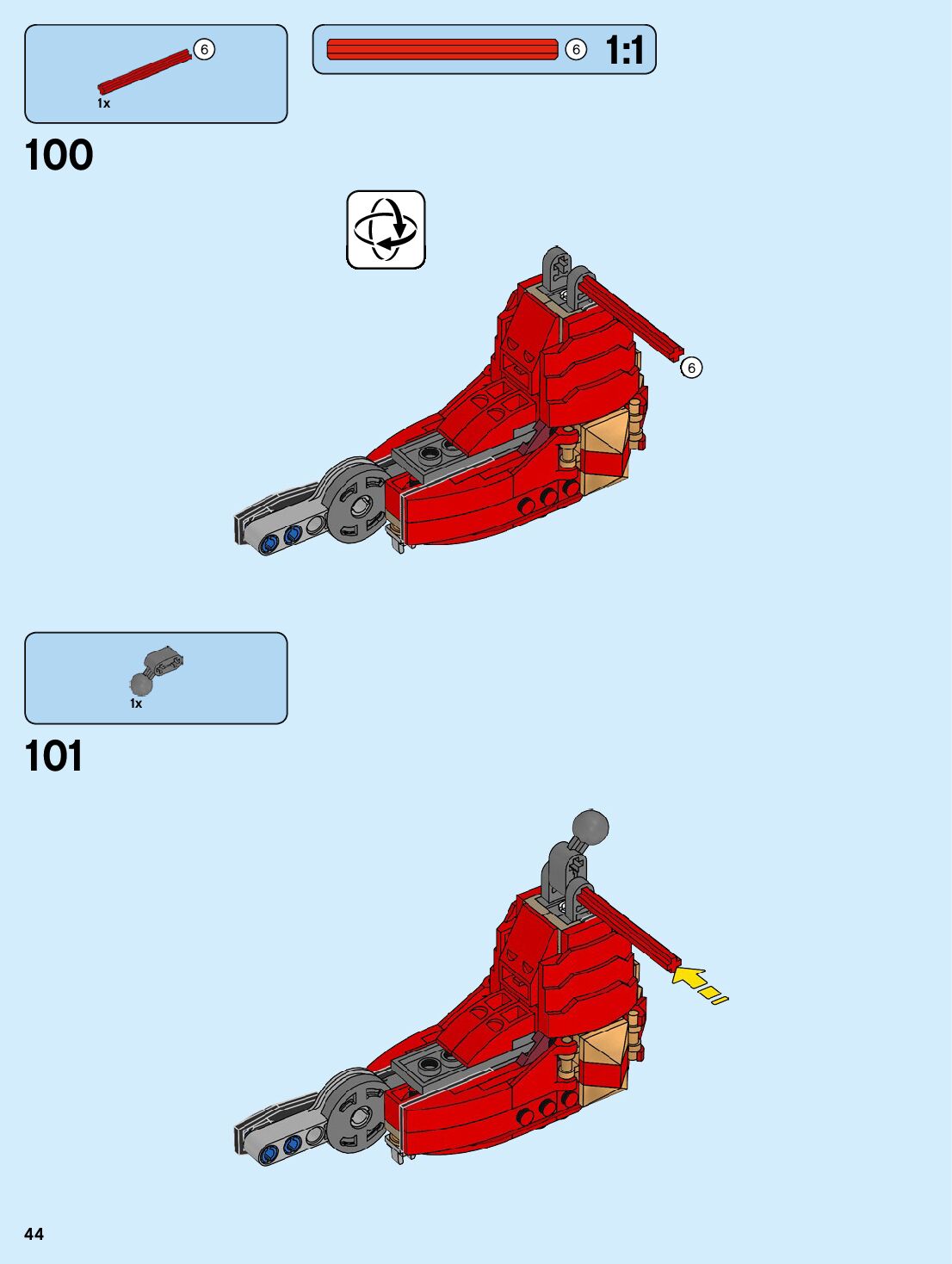 6
1x

6 1:1

100

6

1x

101

44