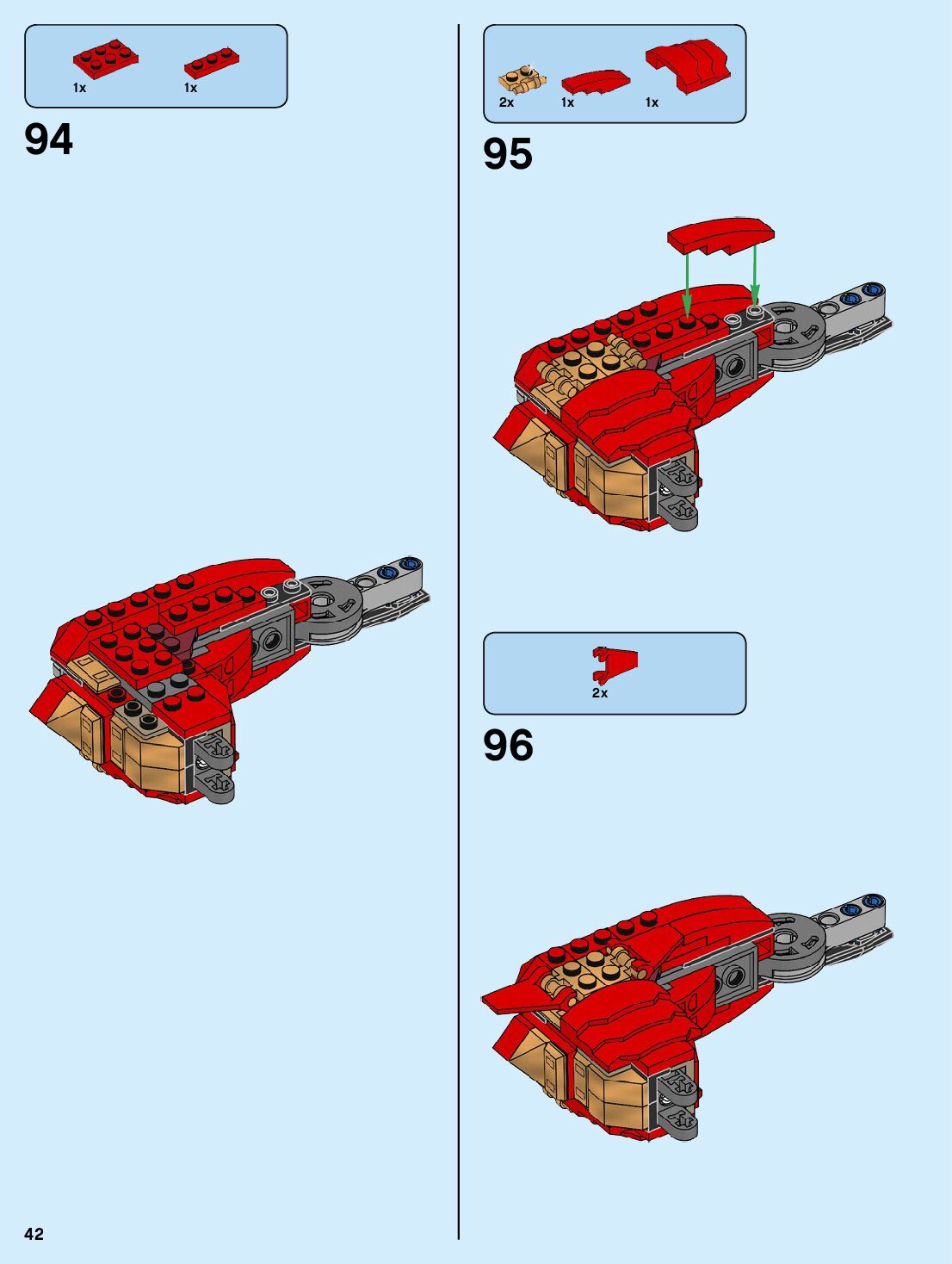 1x 1x

94

2x 1x 1x

95

2x

96

42