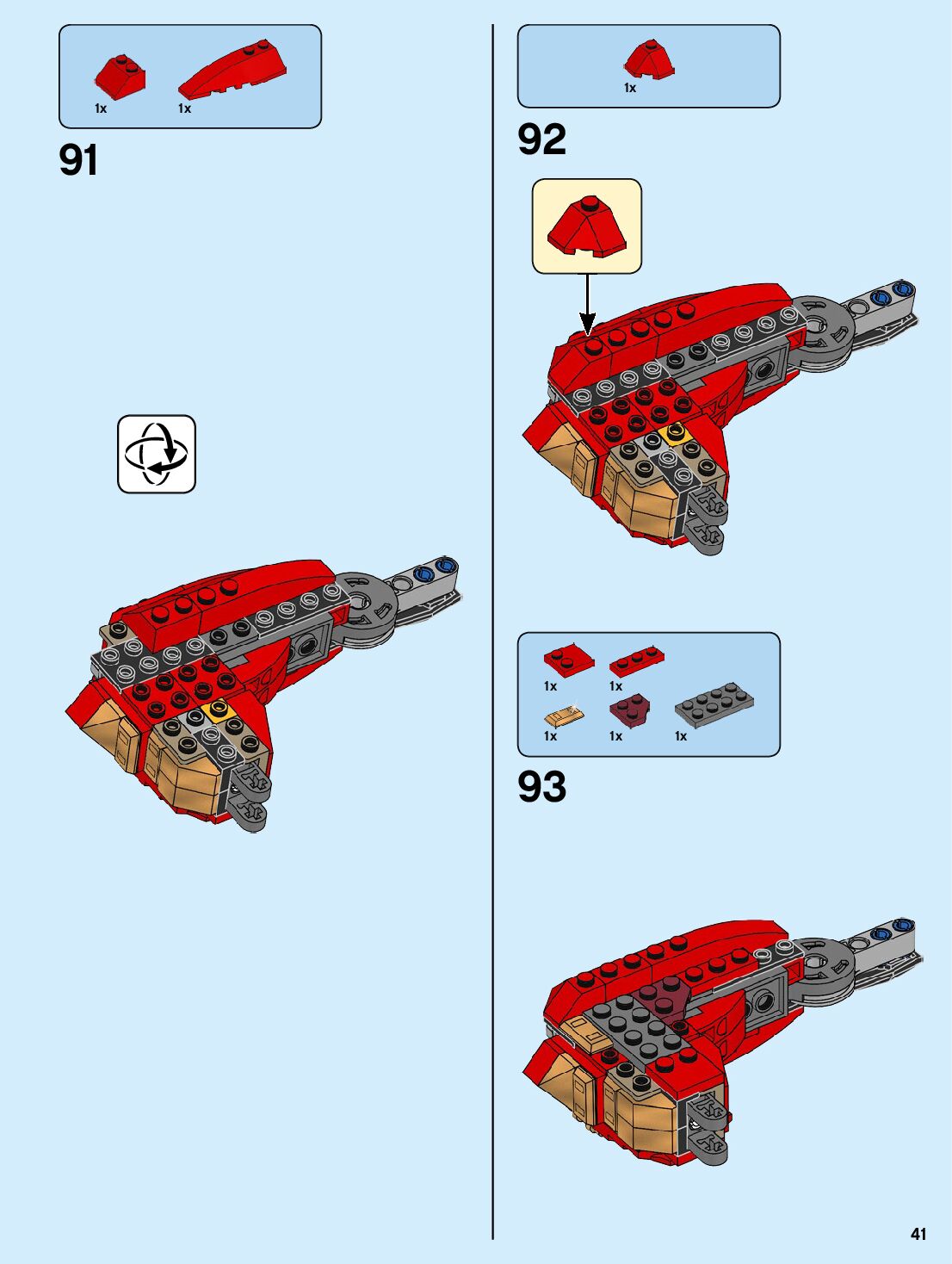 1x 1x

91

1x

92

1x 1x
1x 1x 1x

93

41