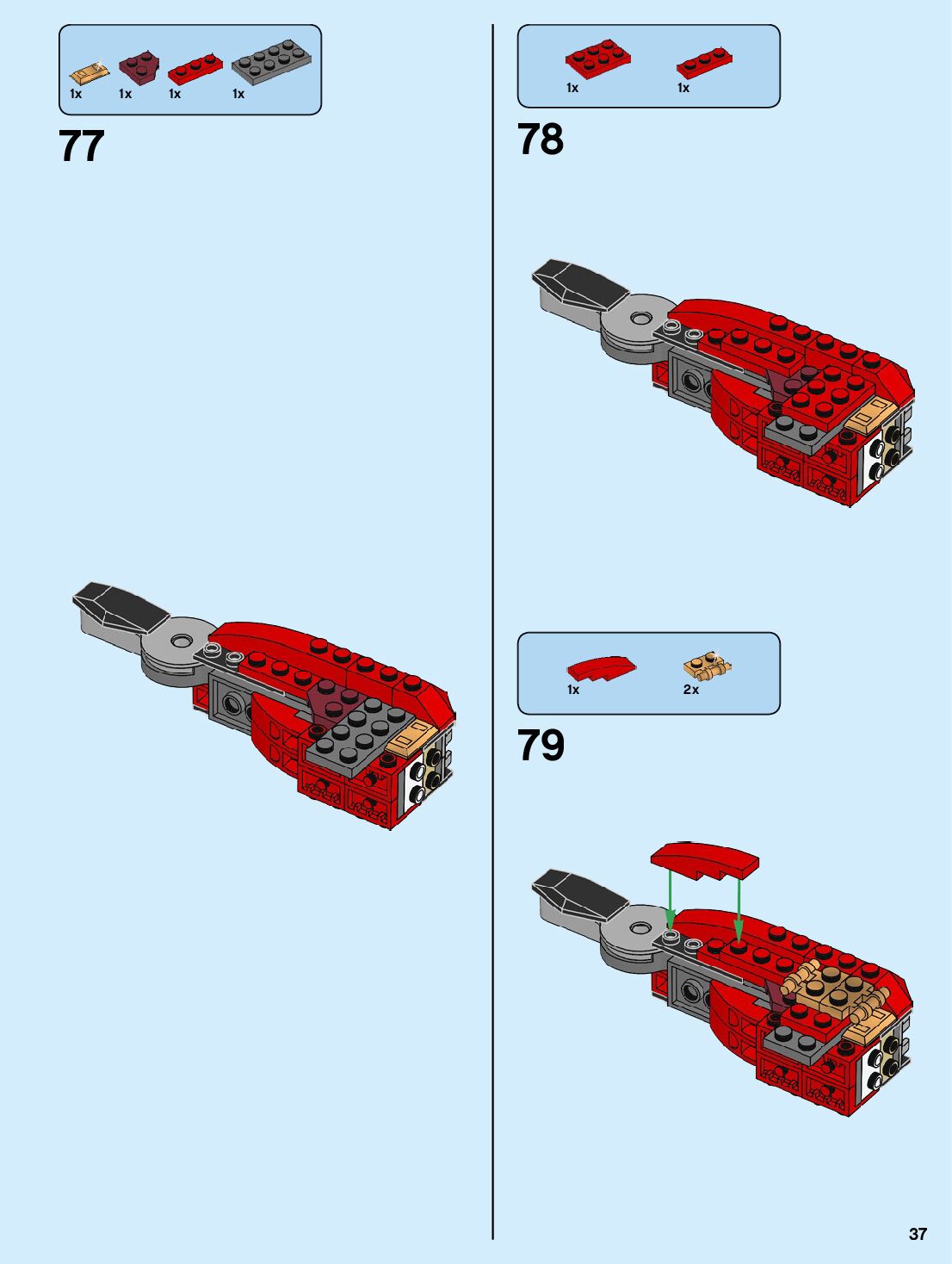 1x 1x 1x 1x

77

1x 1x

78

1x 2x

79

37