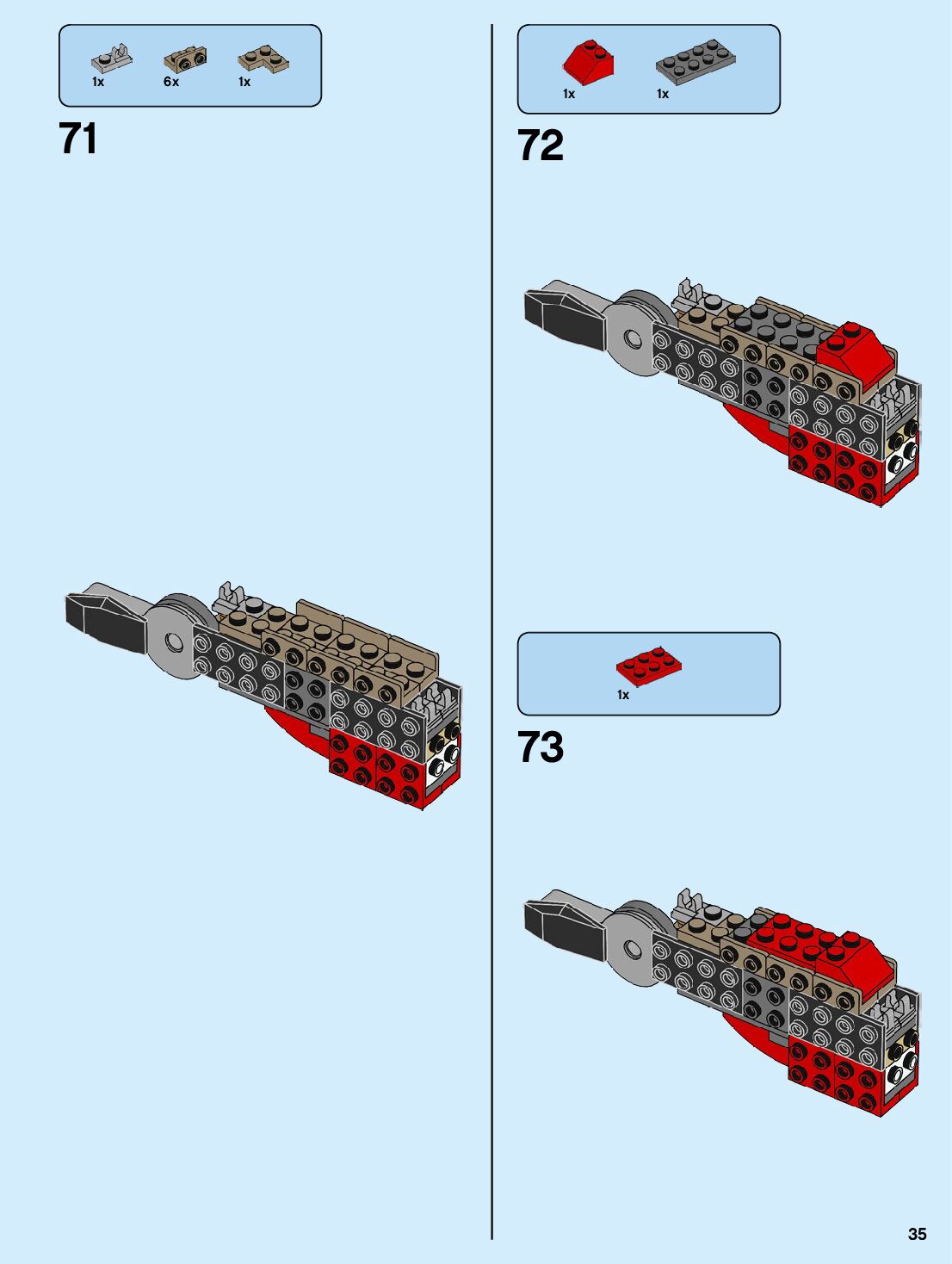 1x 6x 1x

71

1x 1x

72

1x

73

35