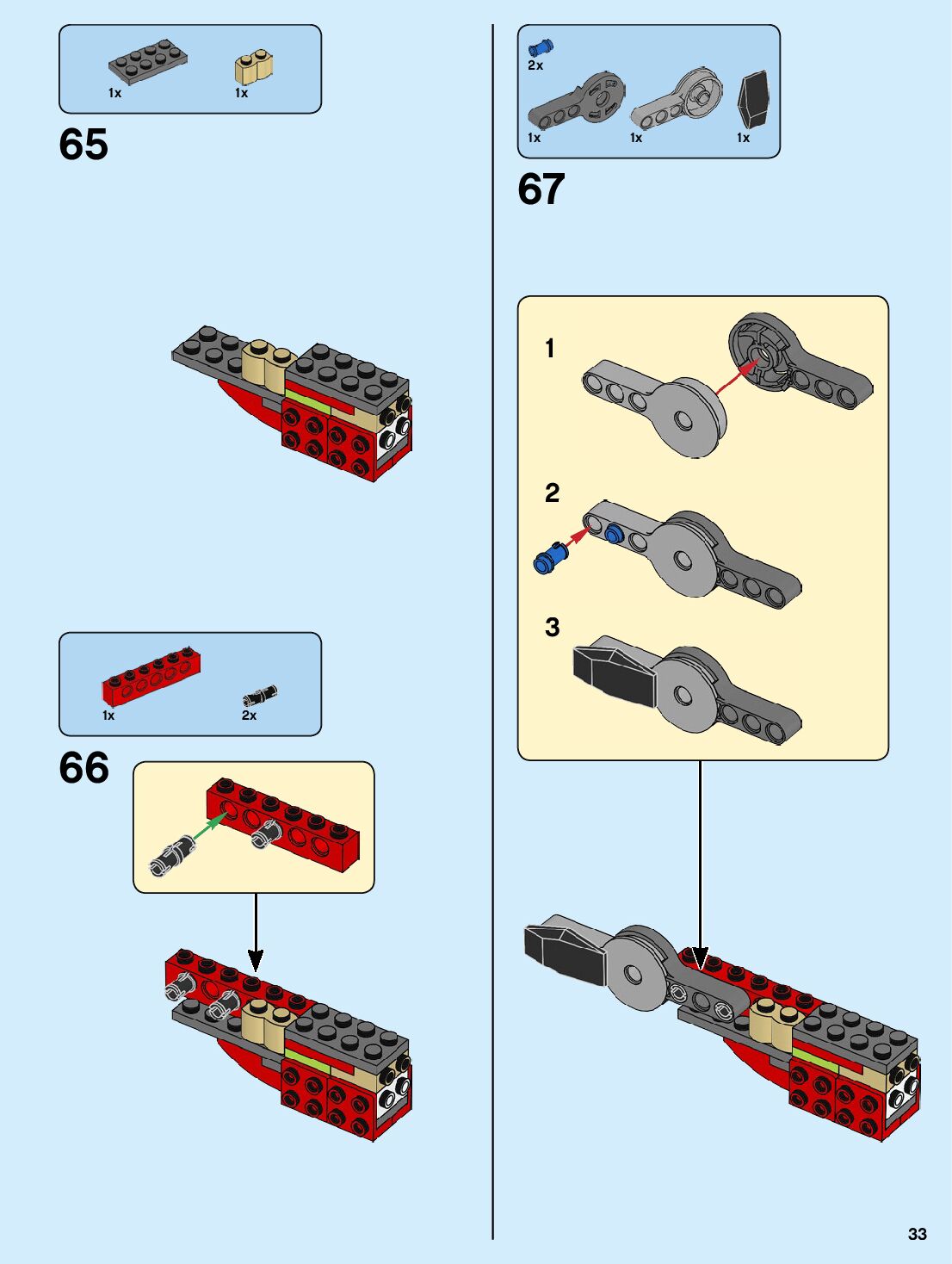 1x
1x

65

1x
2x

66

2x
1x
1x
1x

67

1

2

3

33