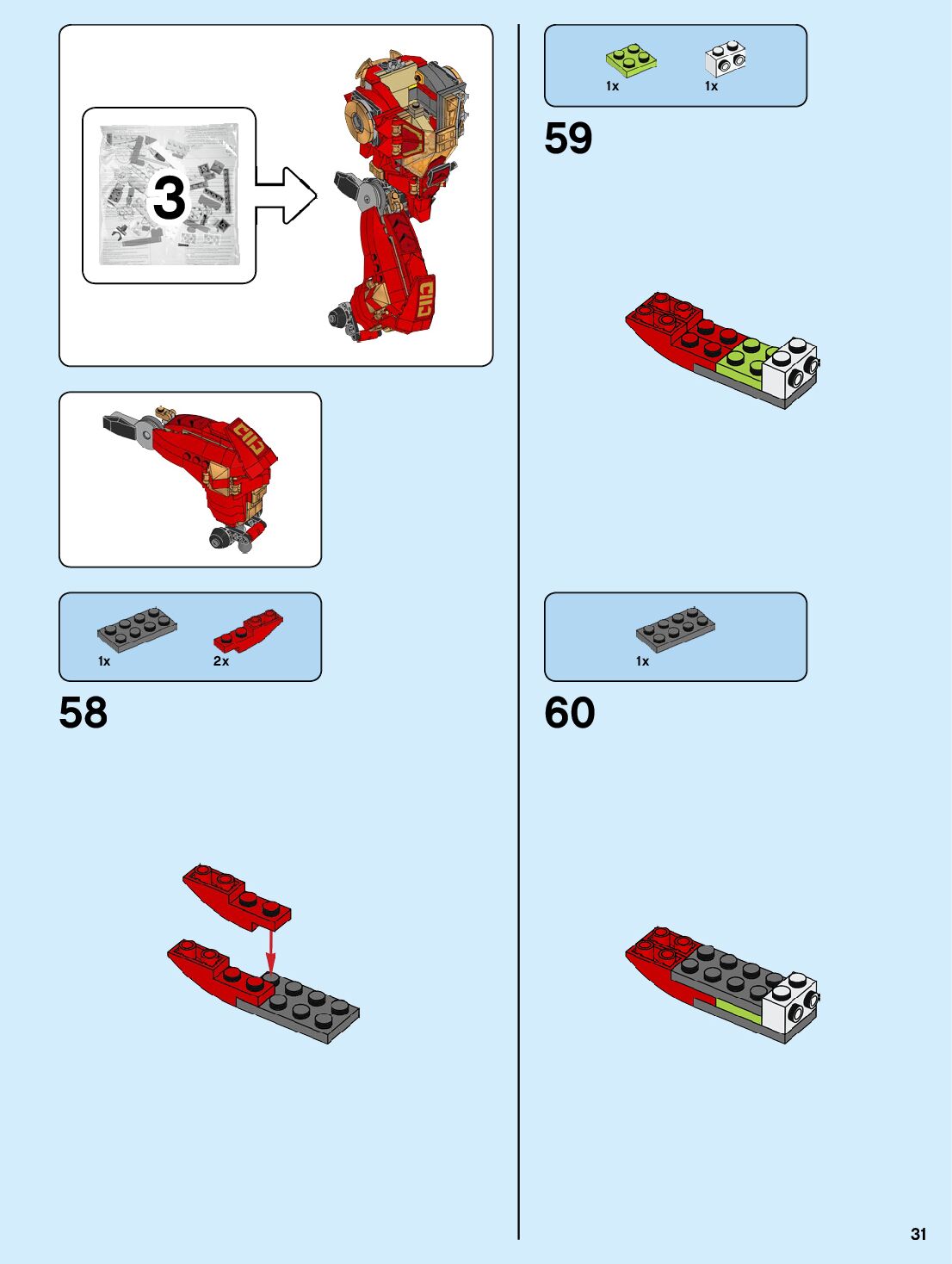 3

1x 2x

58

1x 1x

59

1x

60

31