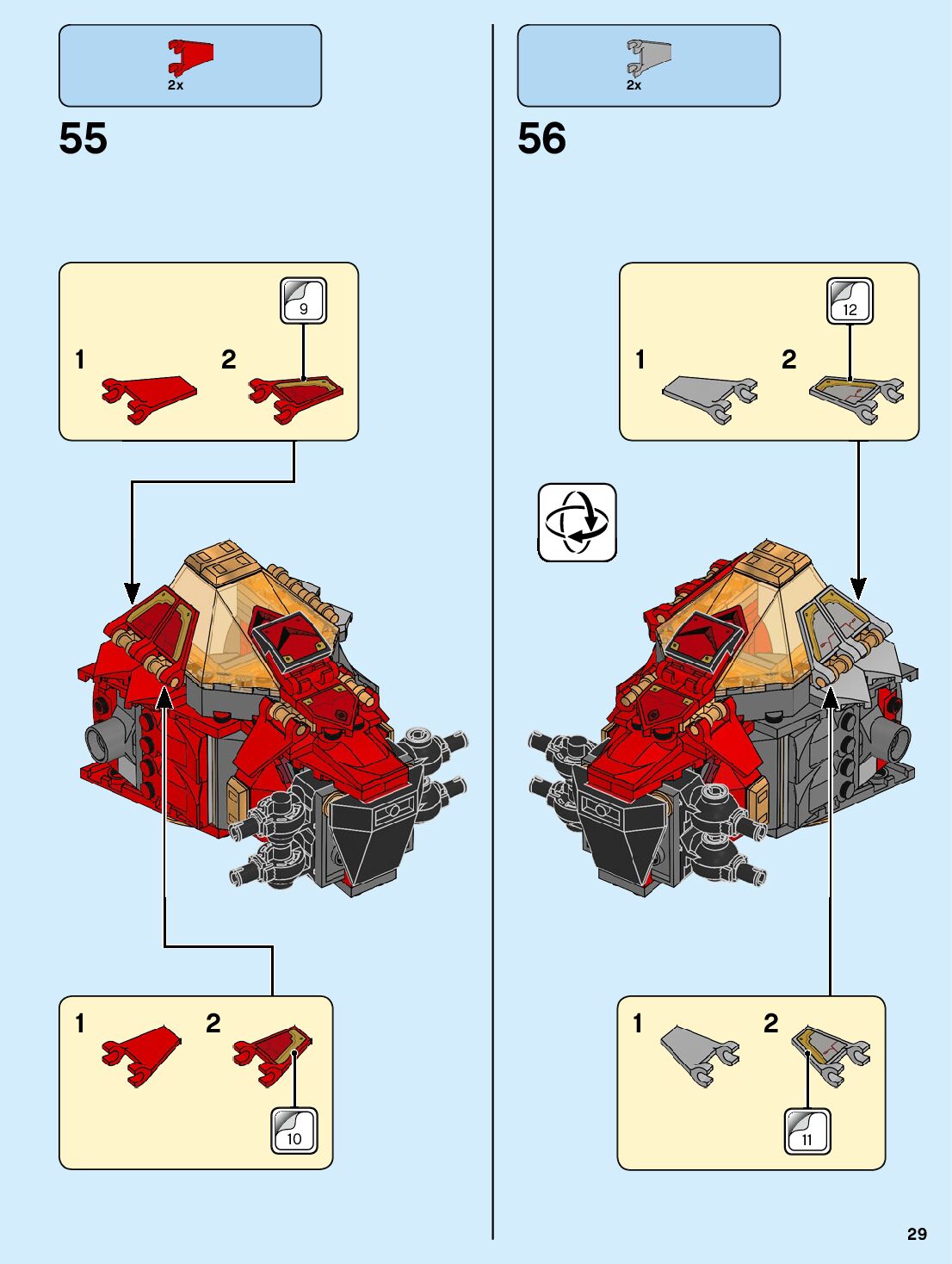 2x

55

9

1 2

1 2

10

2x

56

12

1 2

1 2

11

29