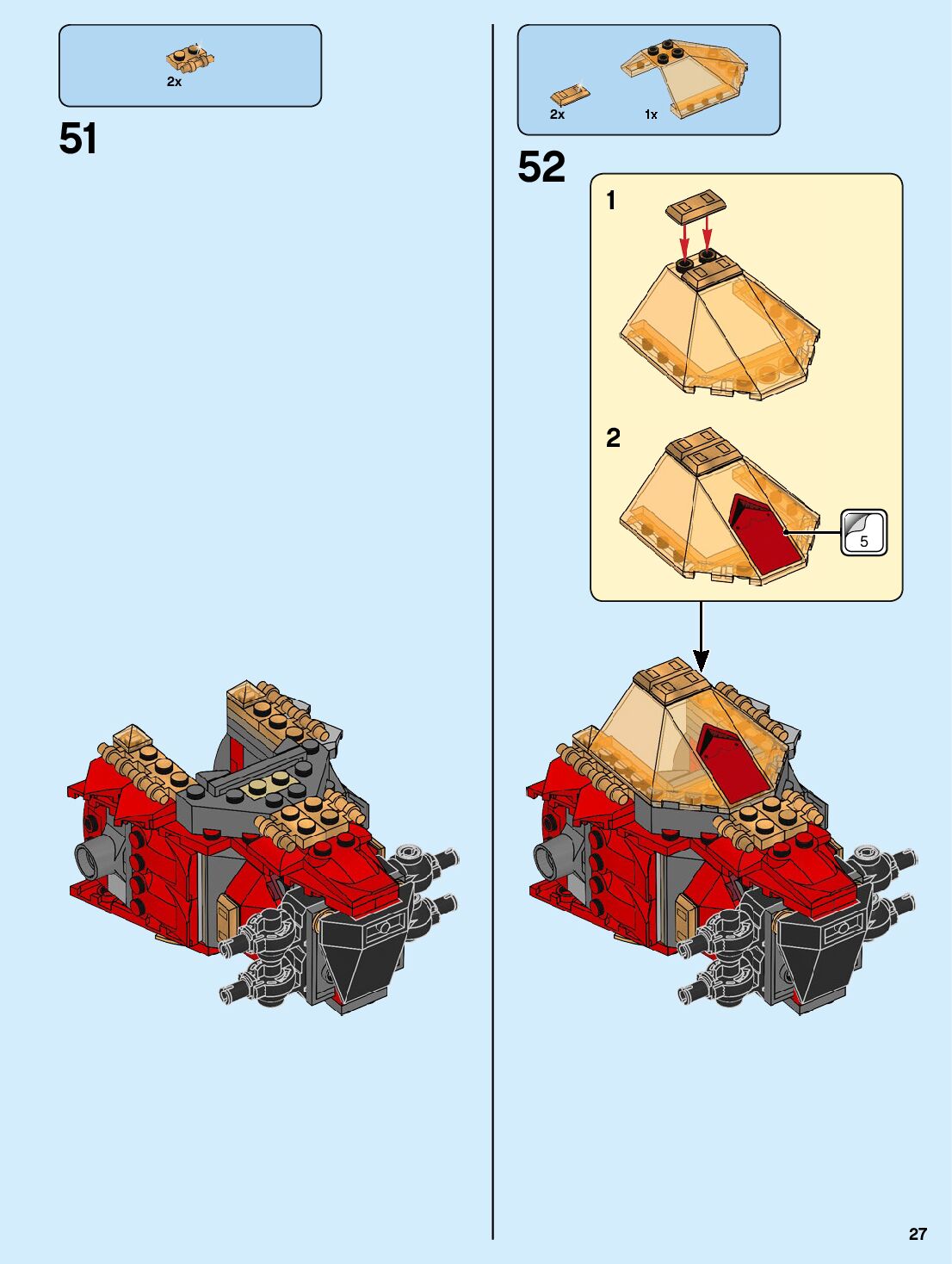 2x

51

2x

1x

52

1

2

5

27