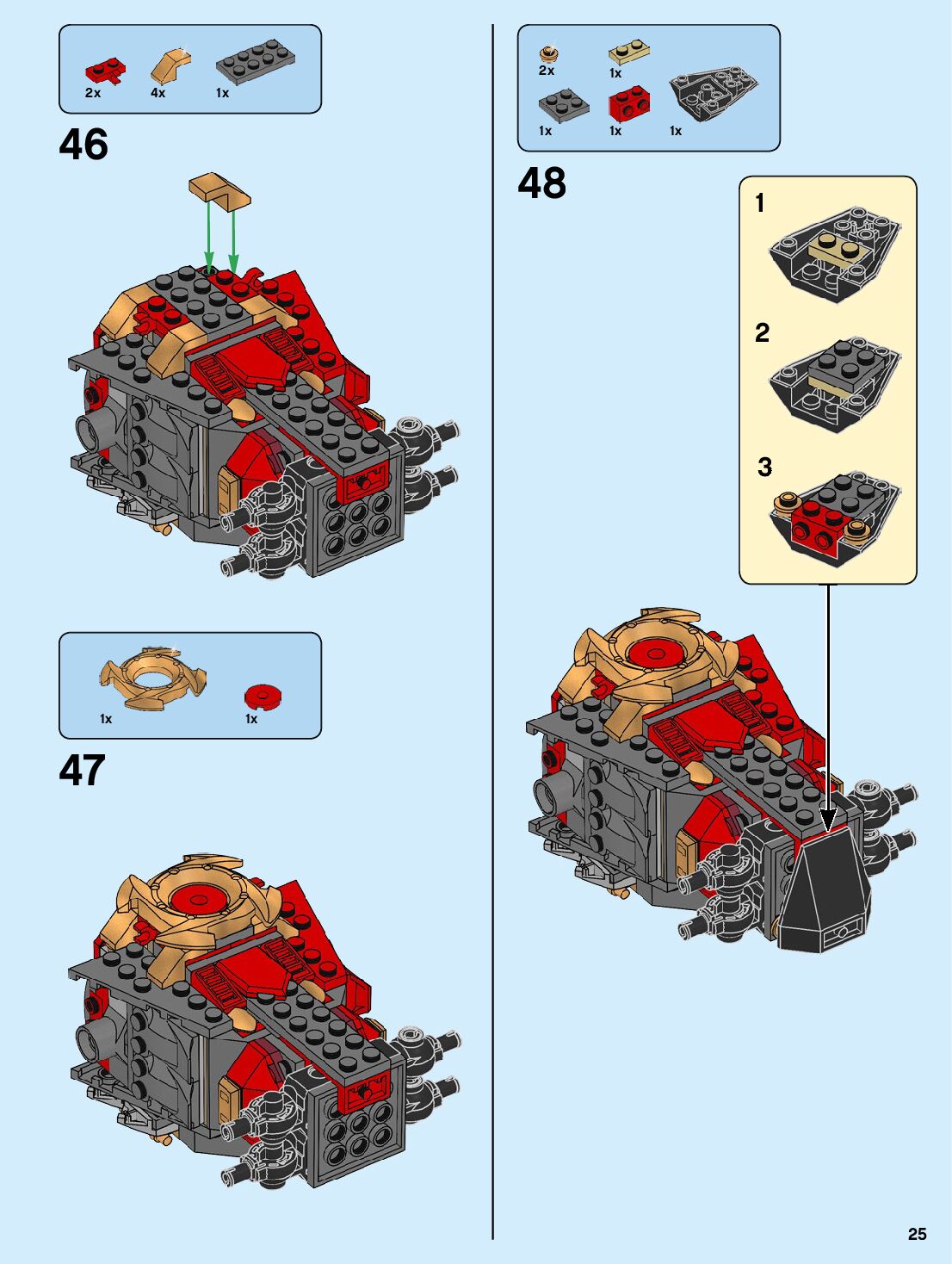 2x 4x 1x

46

1x 1x

47

2x 1x

1x 1x 1x

48

1

2

3

25