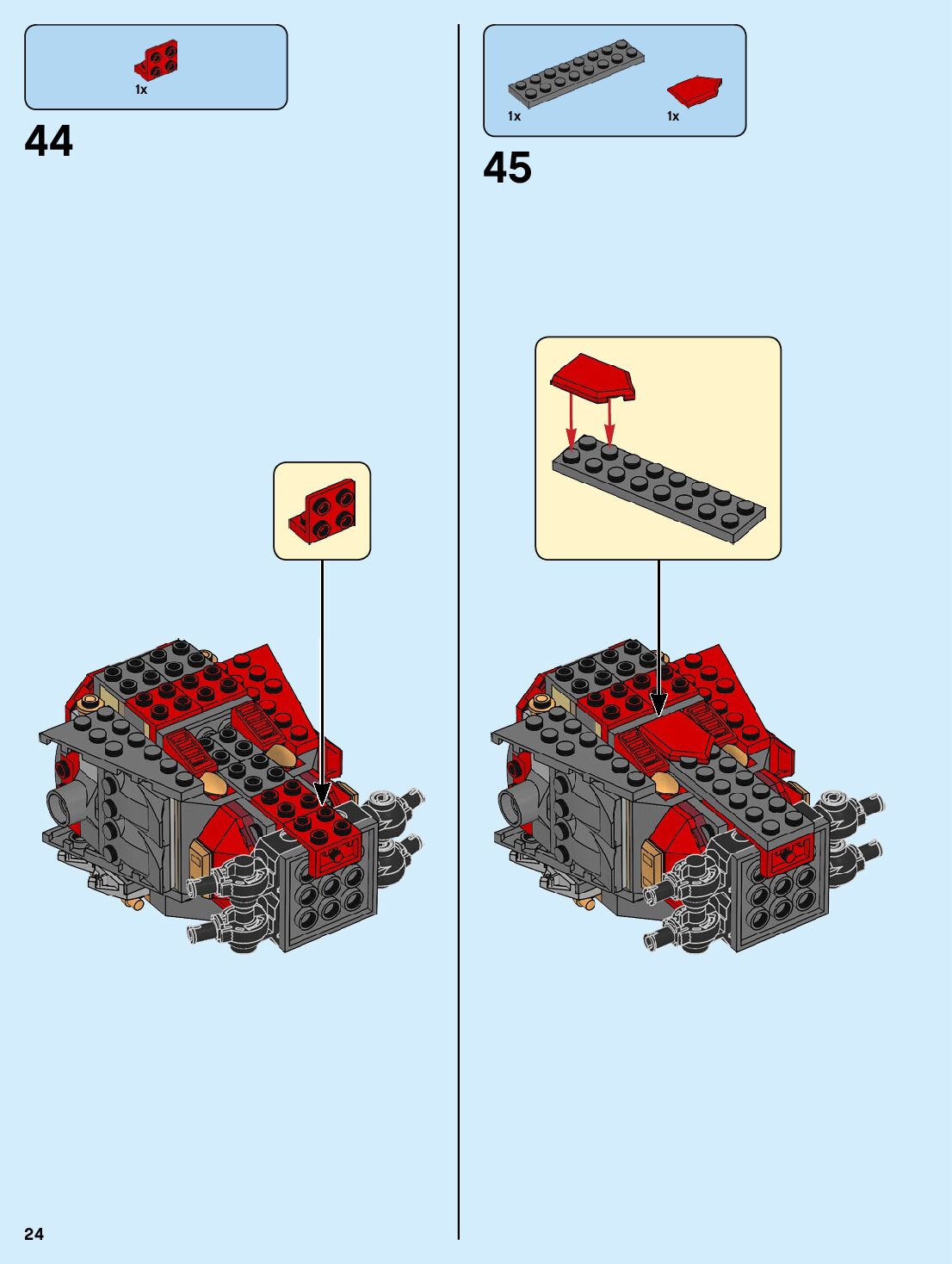 1x

44

1x

1x

45

24