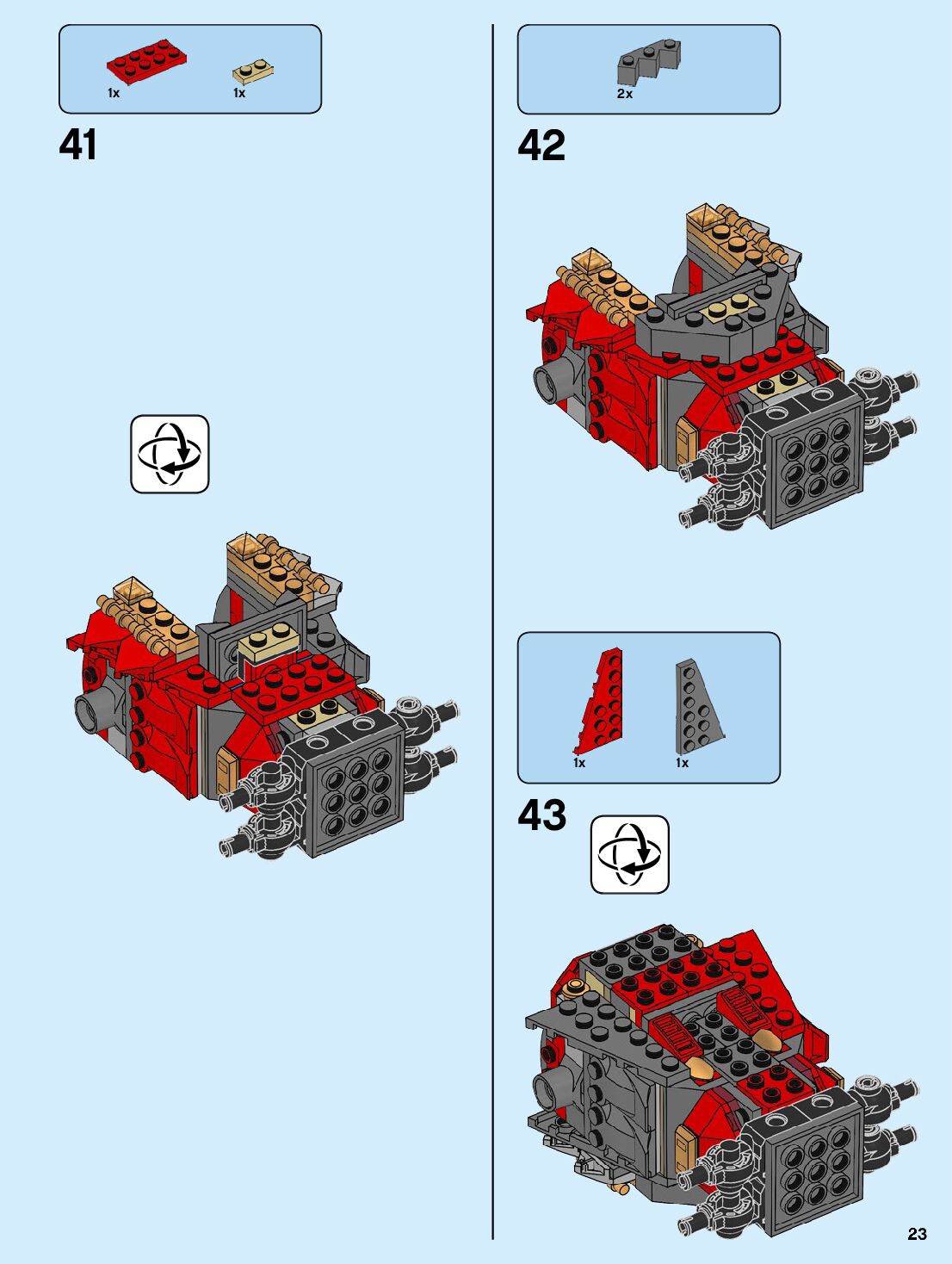 1x 1x

41

2x

42

1x 1x

43

23