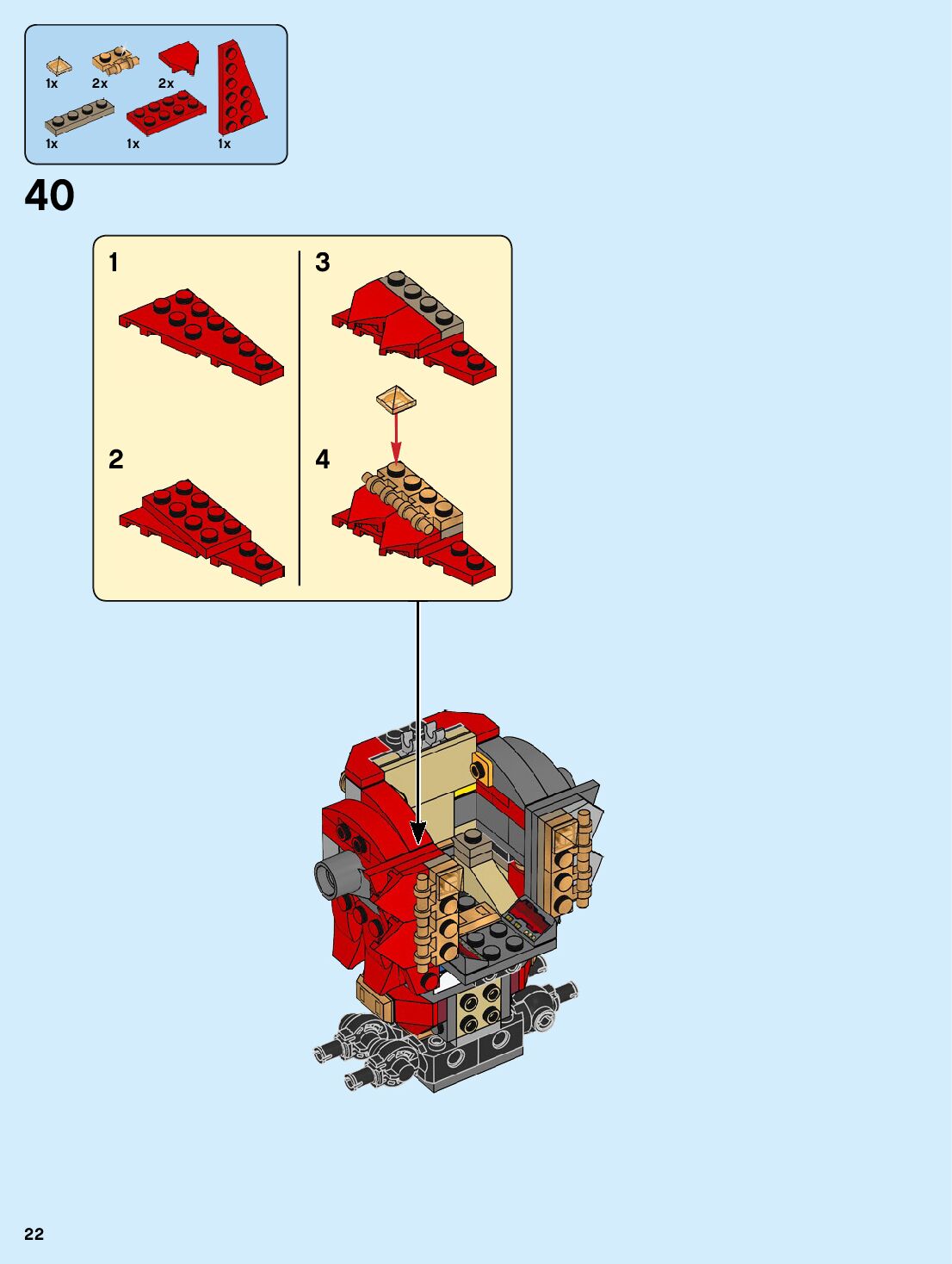 1x 2x 2x

1x 1x 1x

40

1

2

3

4

22