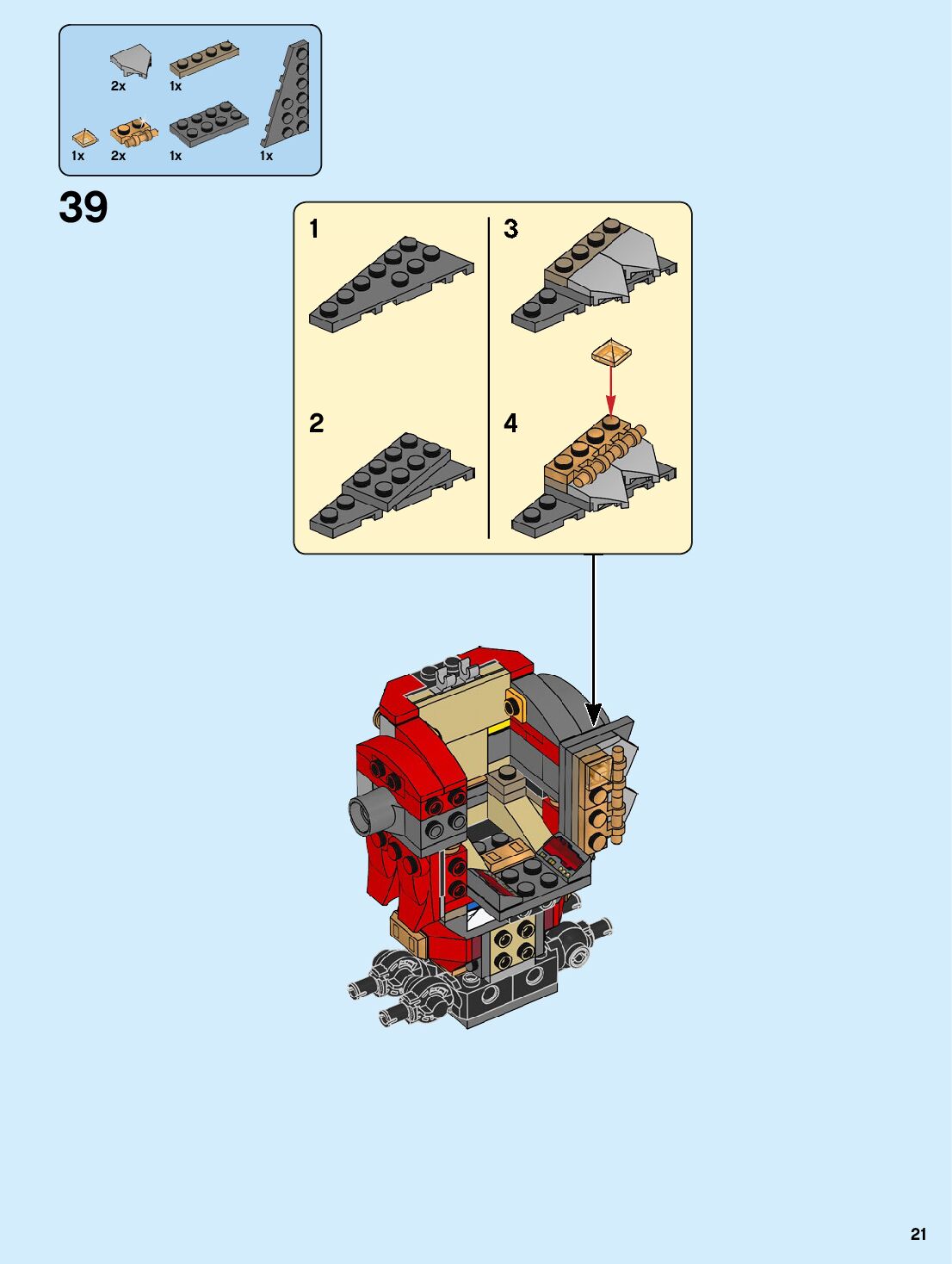 2x 1x

1x 2x 1x 1x

39

1

2

3

4

21