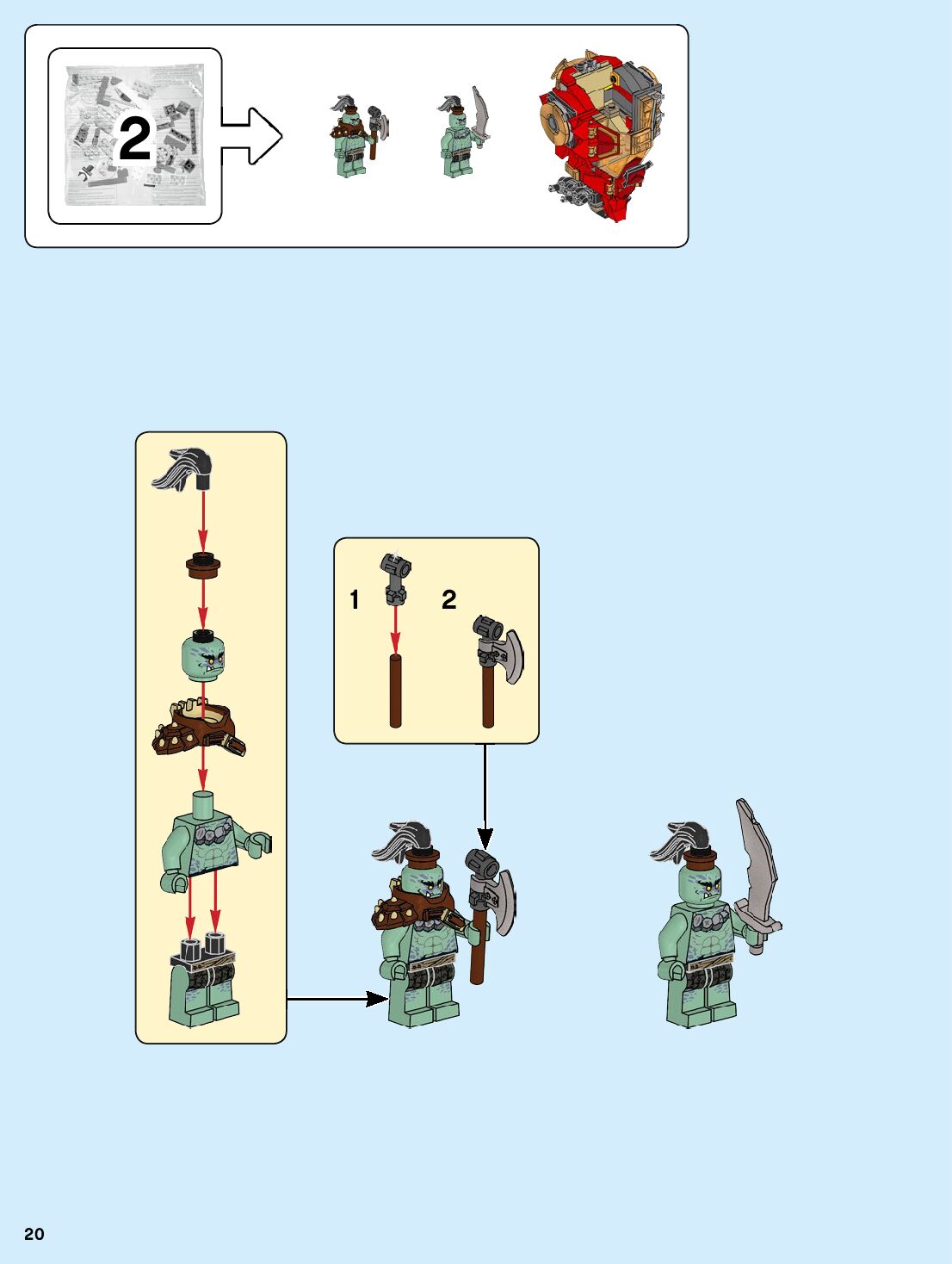 2

1 2

20