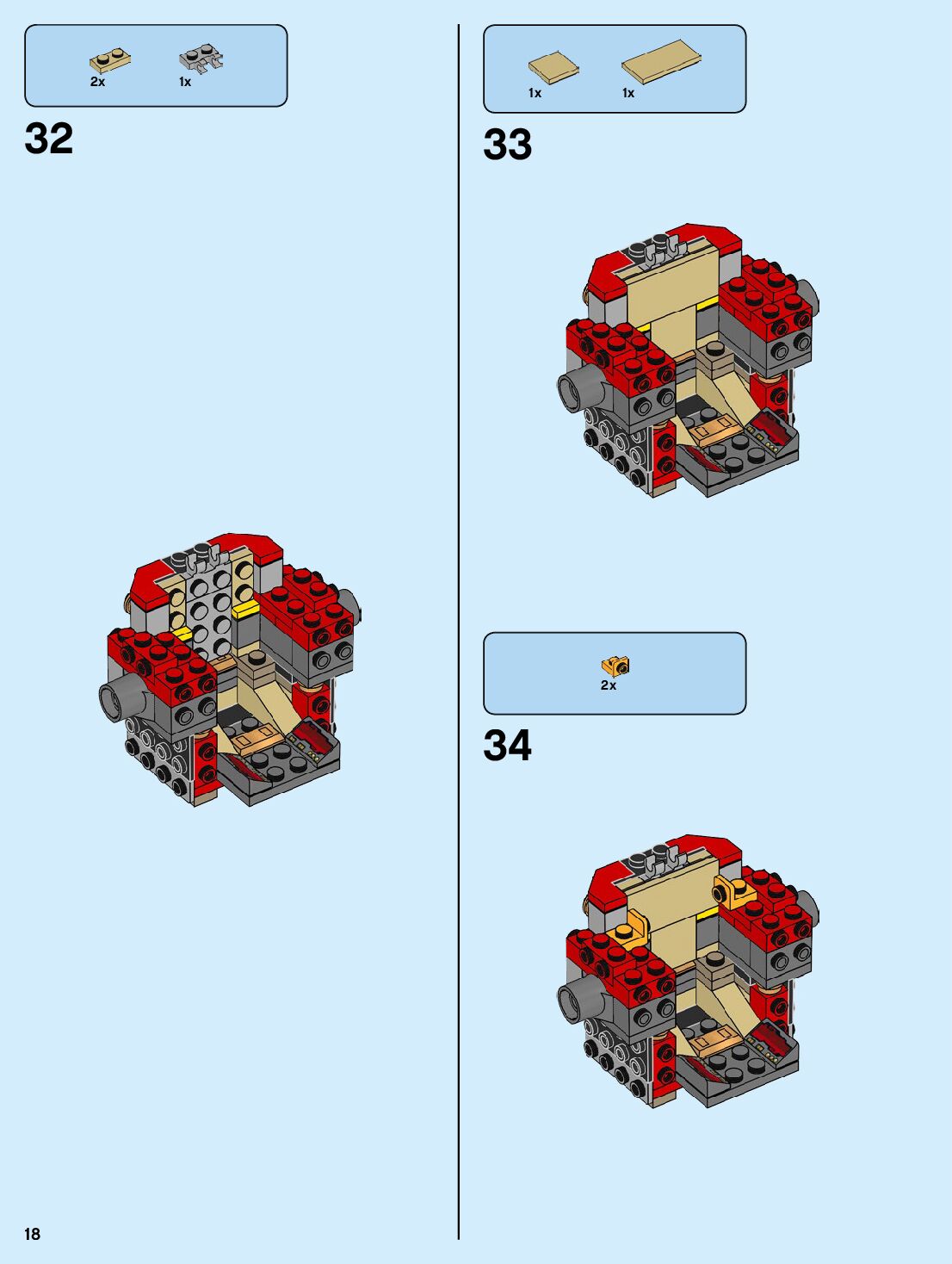 2x 1x

32

1x 1x

33

2x

34

18