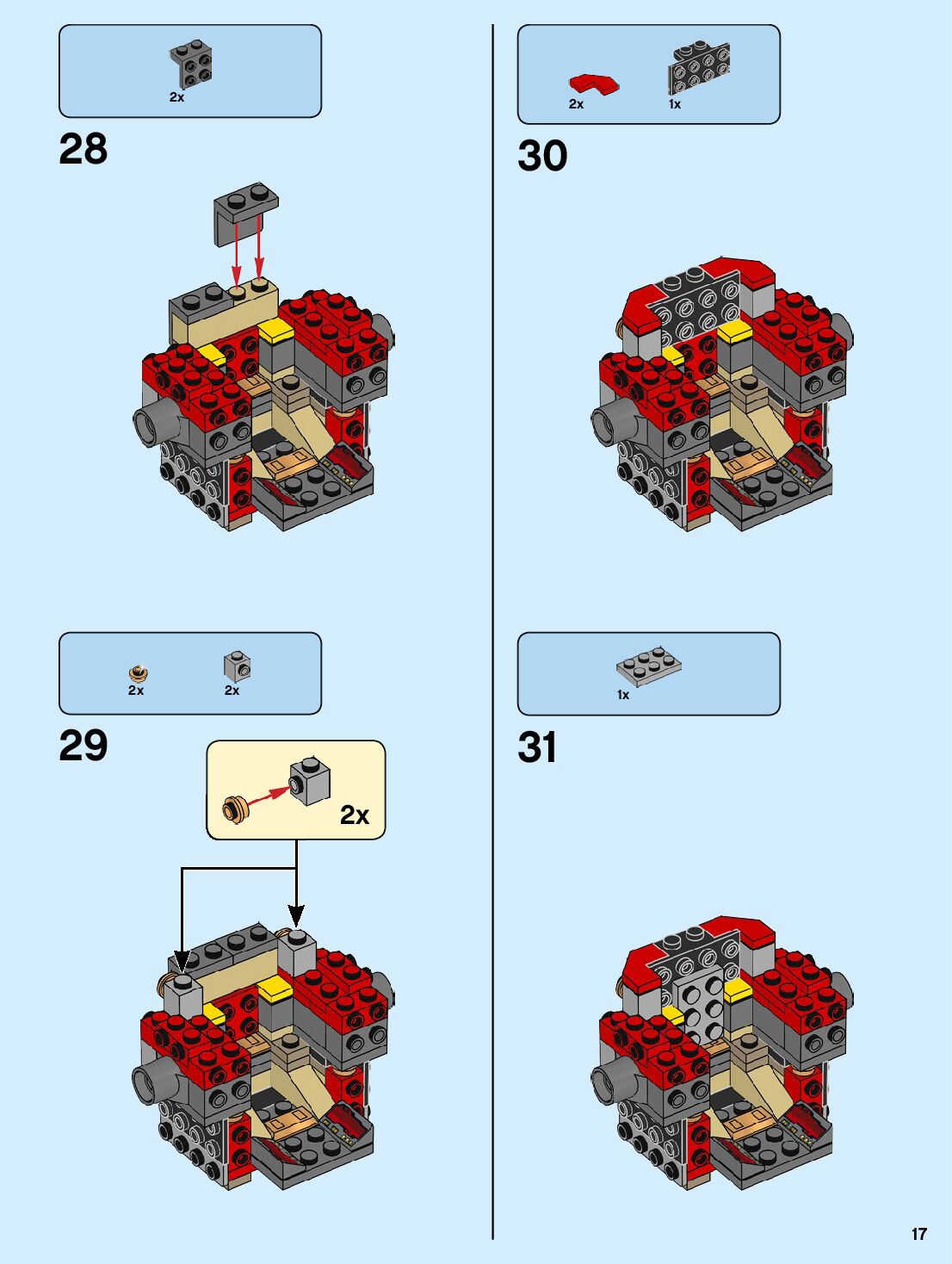 2x

28

2x 2x

29

2x

2x 1x

30

1x

31

17