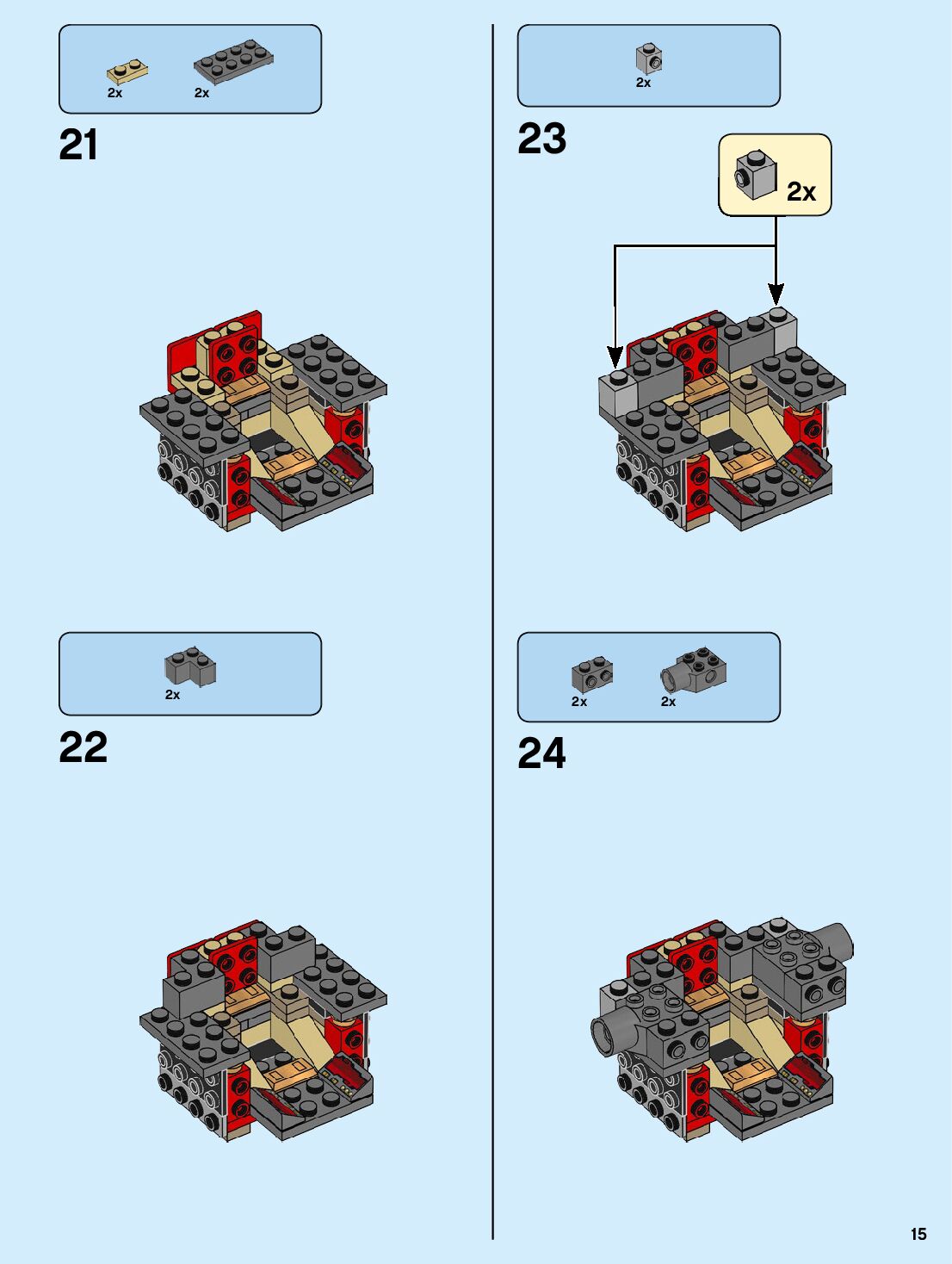 2x 2x

21

2x

22

2x

23

2x

2x 2x

24

15