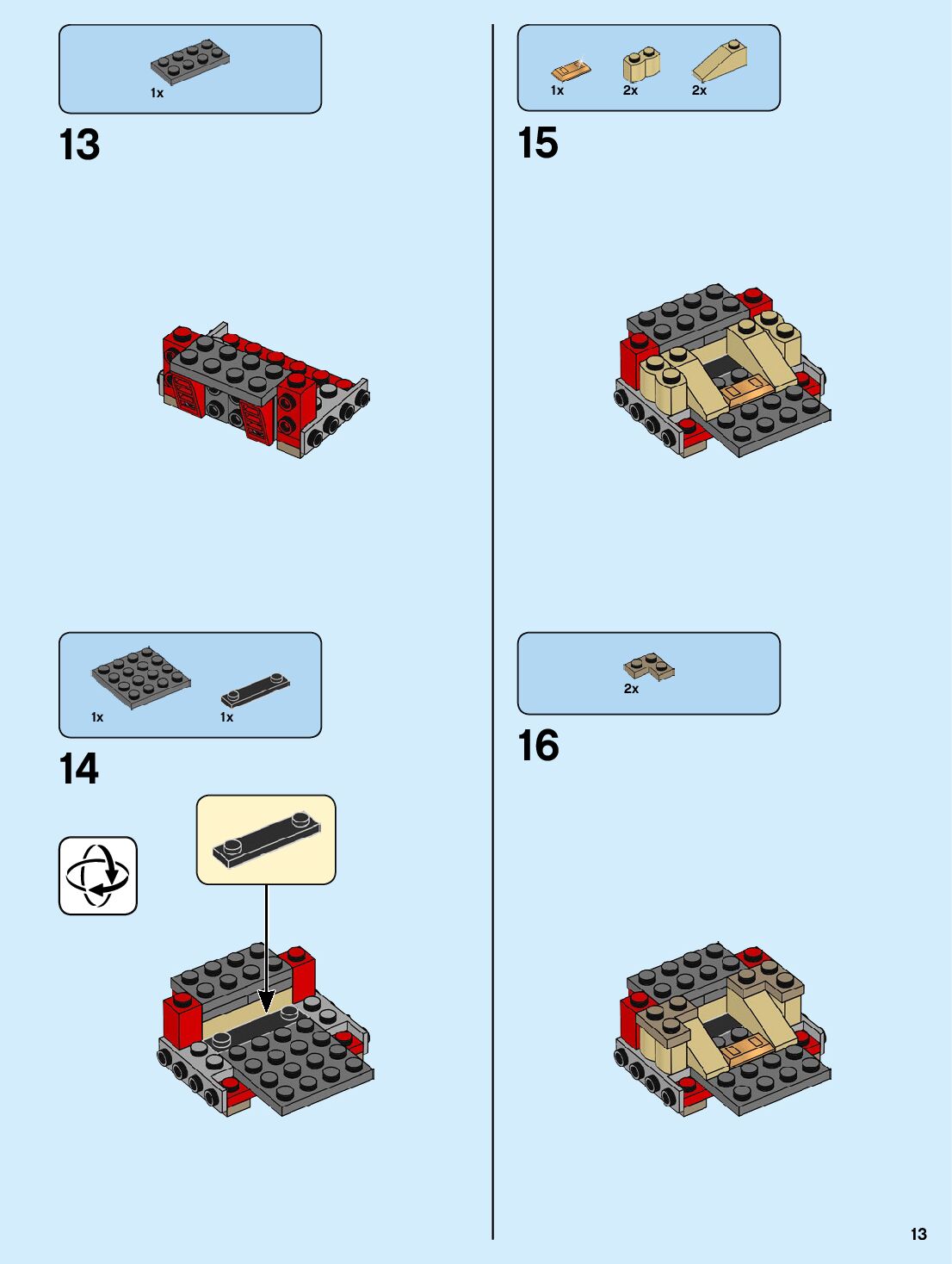 1x

13

1x 1x

14

1x 2x 2x

15

2x

16

13