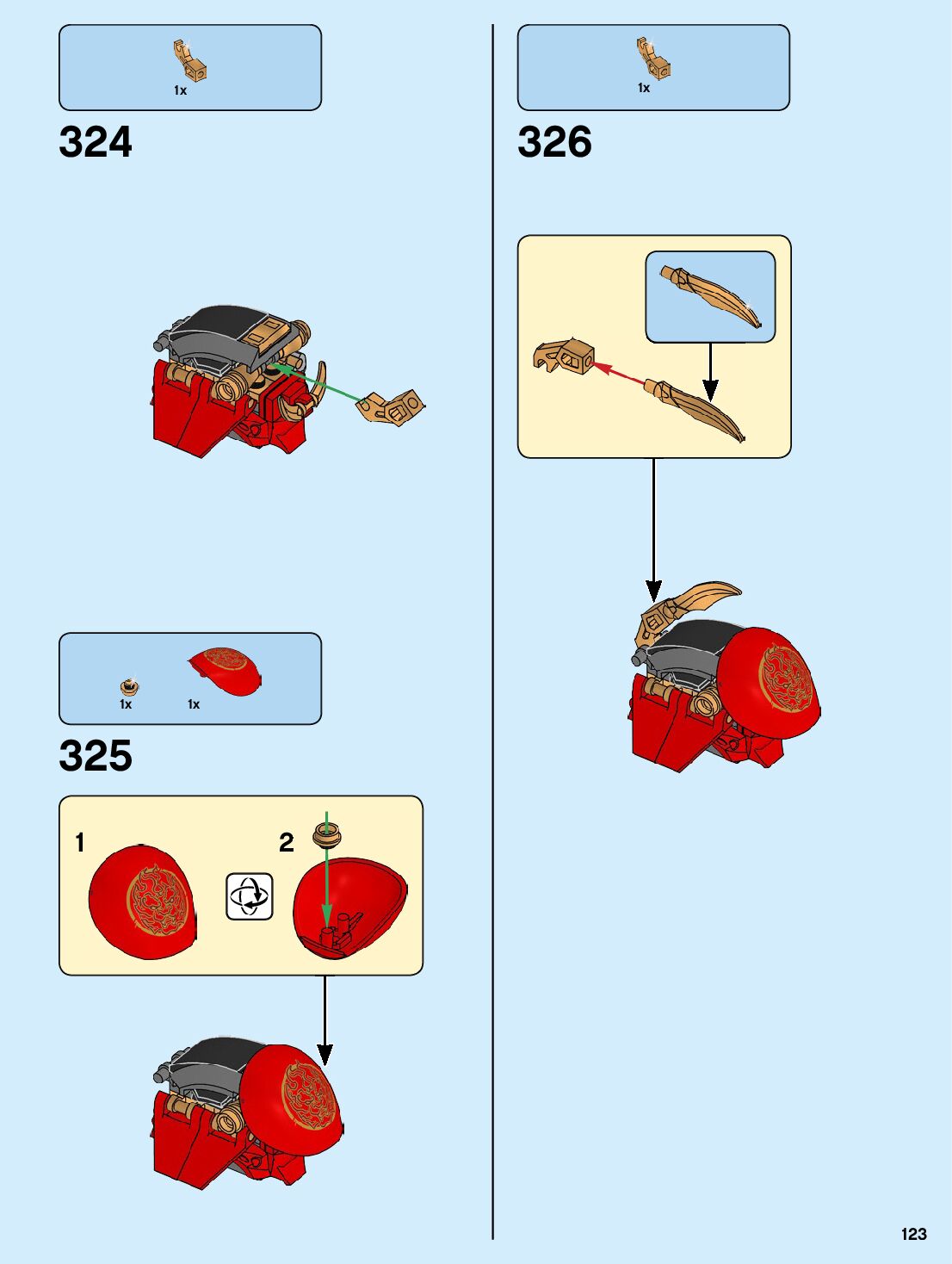 1x

324

1x 1x

325

1

2

1x

326

123