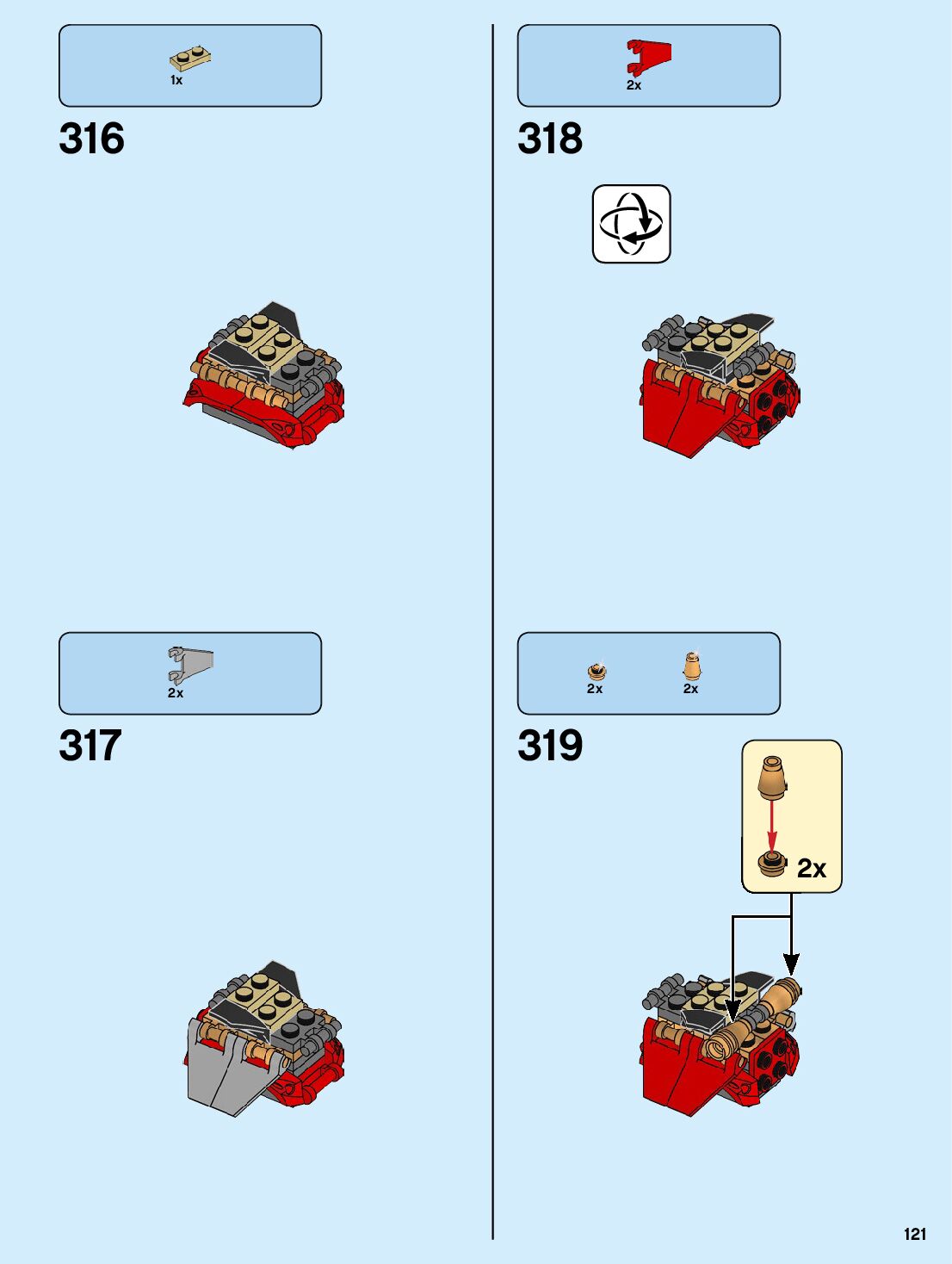 1x

316

2x

317

2x

318

2x 2x

319

2x

121