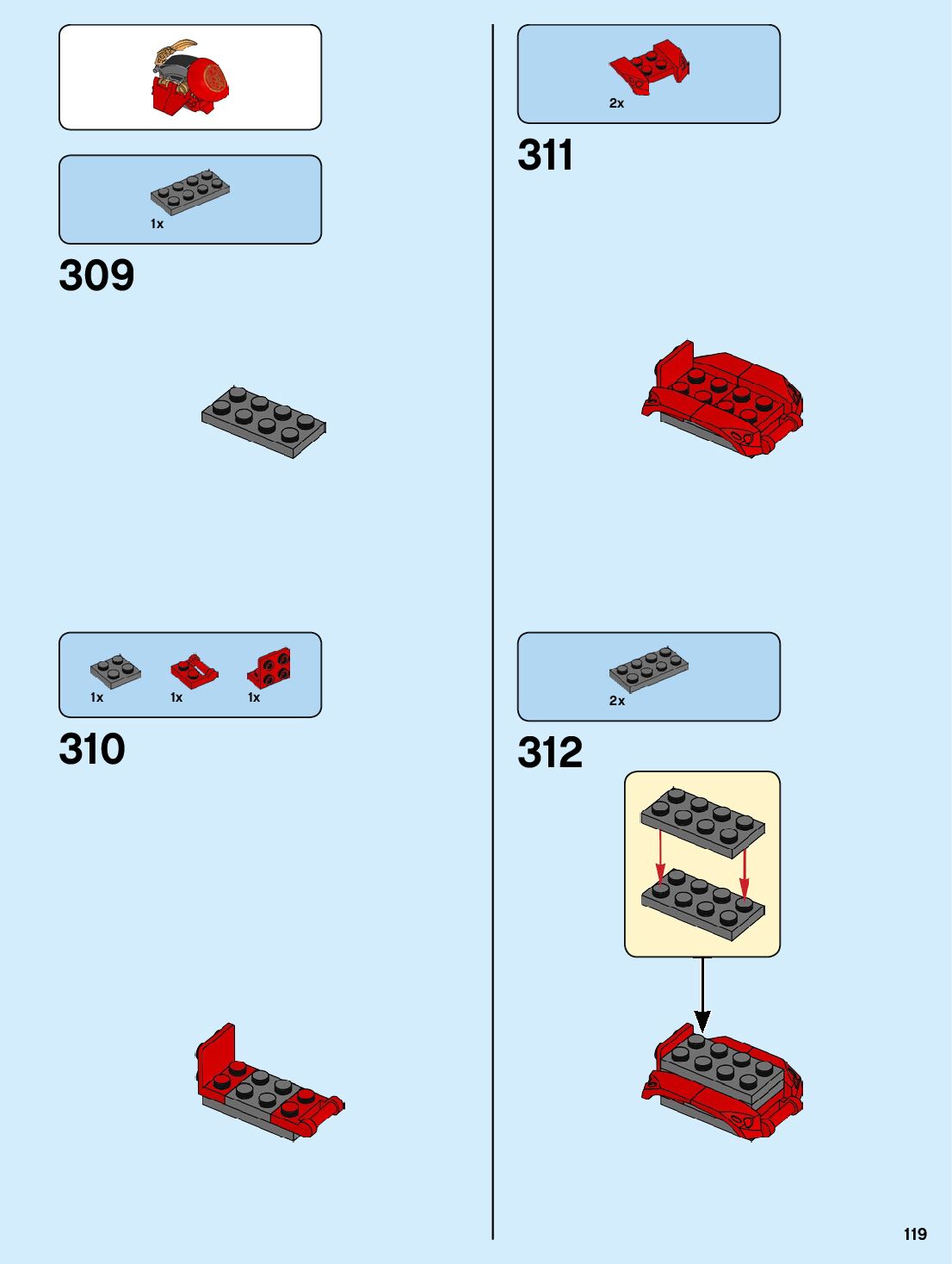 1x

309

1x 1x 1x

310

2x

311

2x

312

119