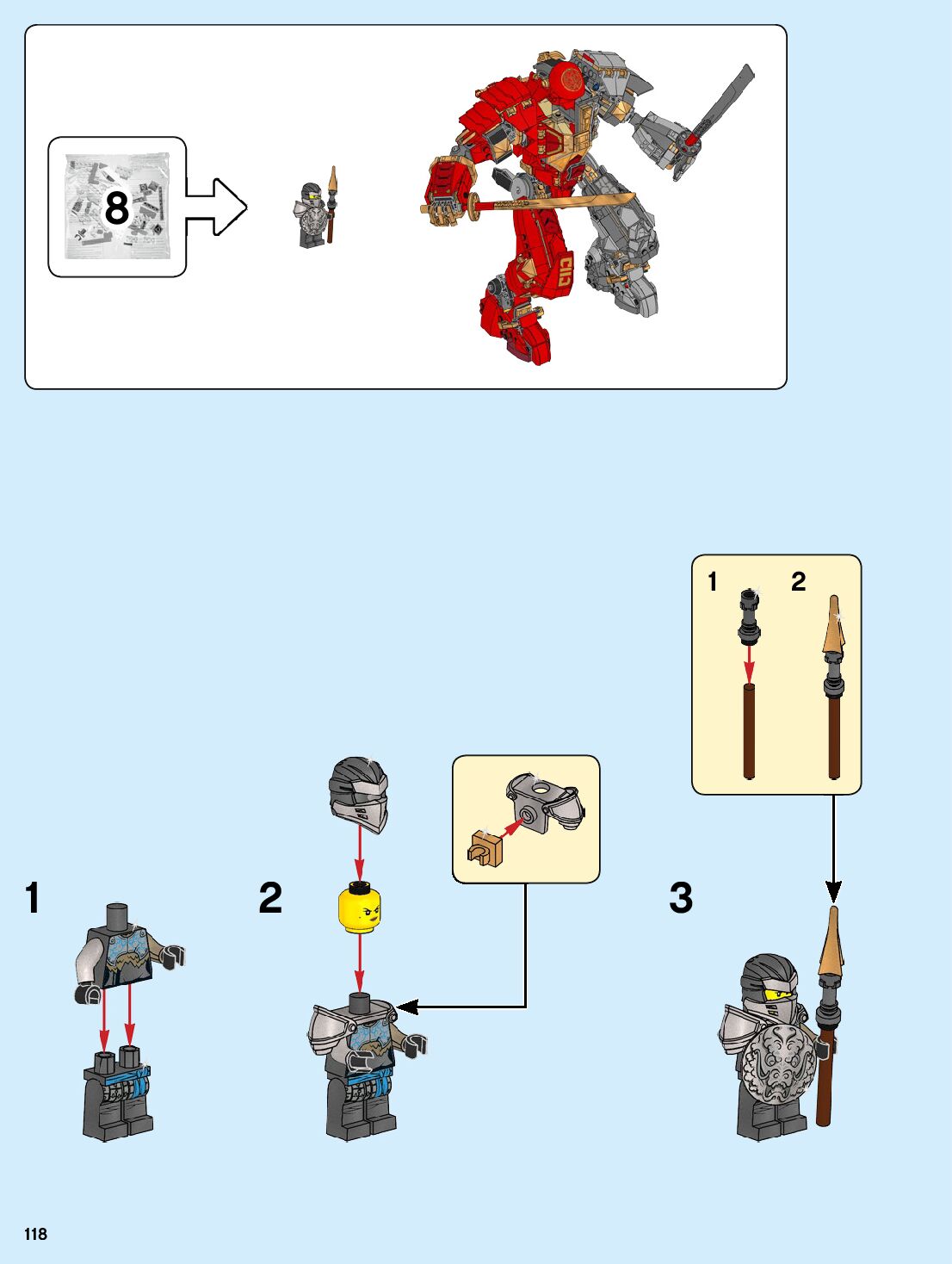 8

1

2

1

2

3

118