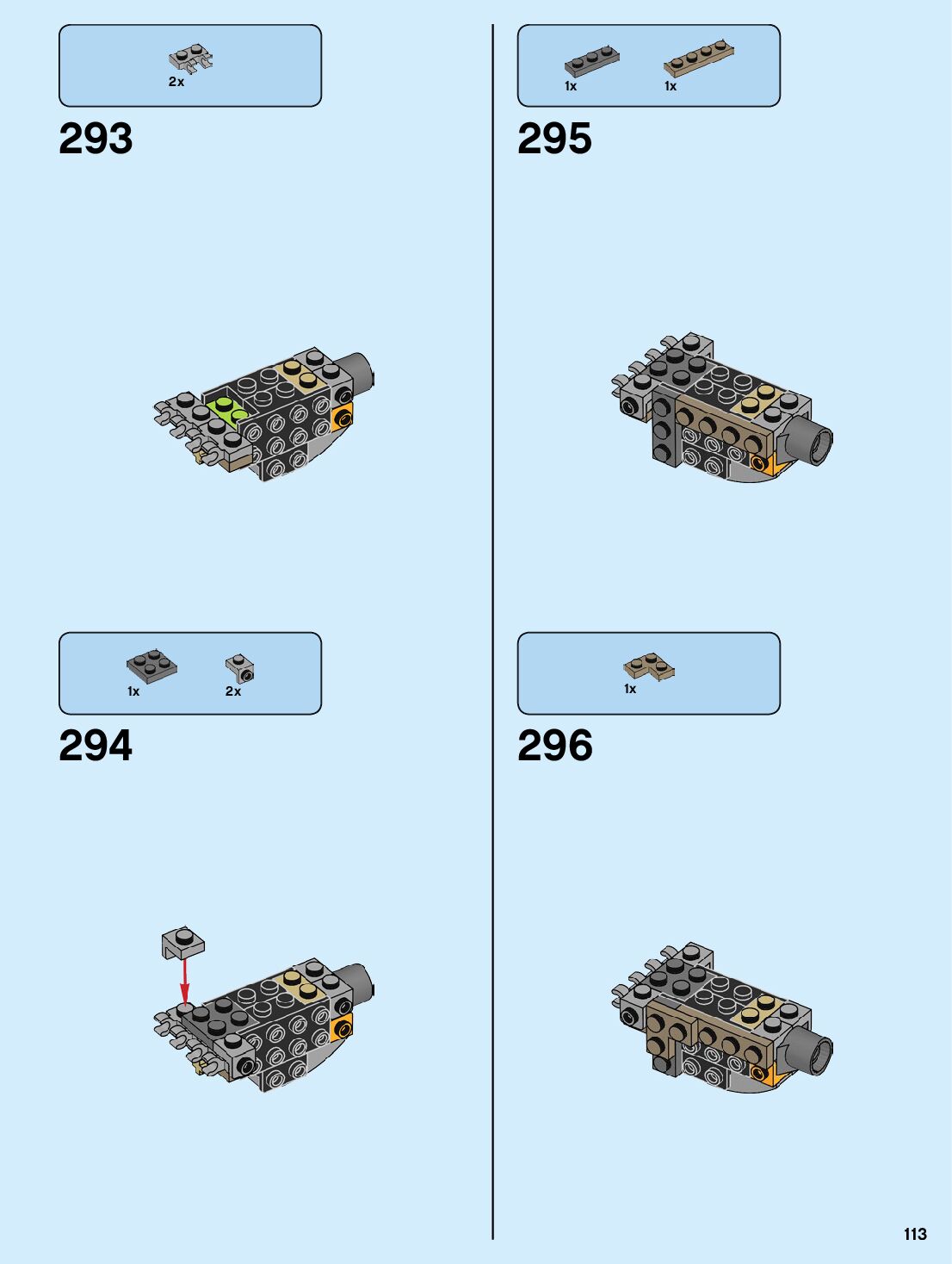 2x

293

1x 2x

294

1x 1x

295

1x

296

113