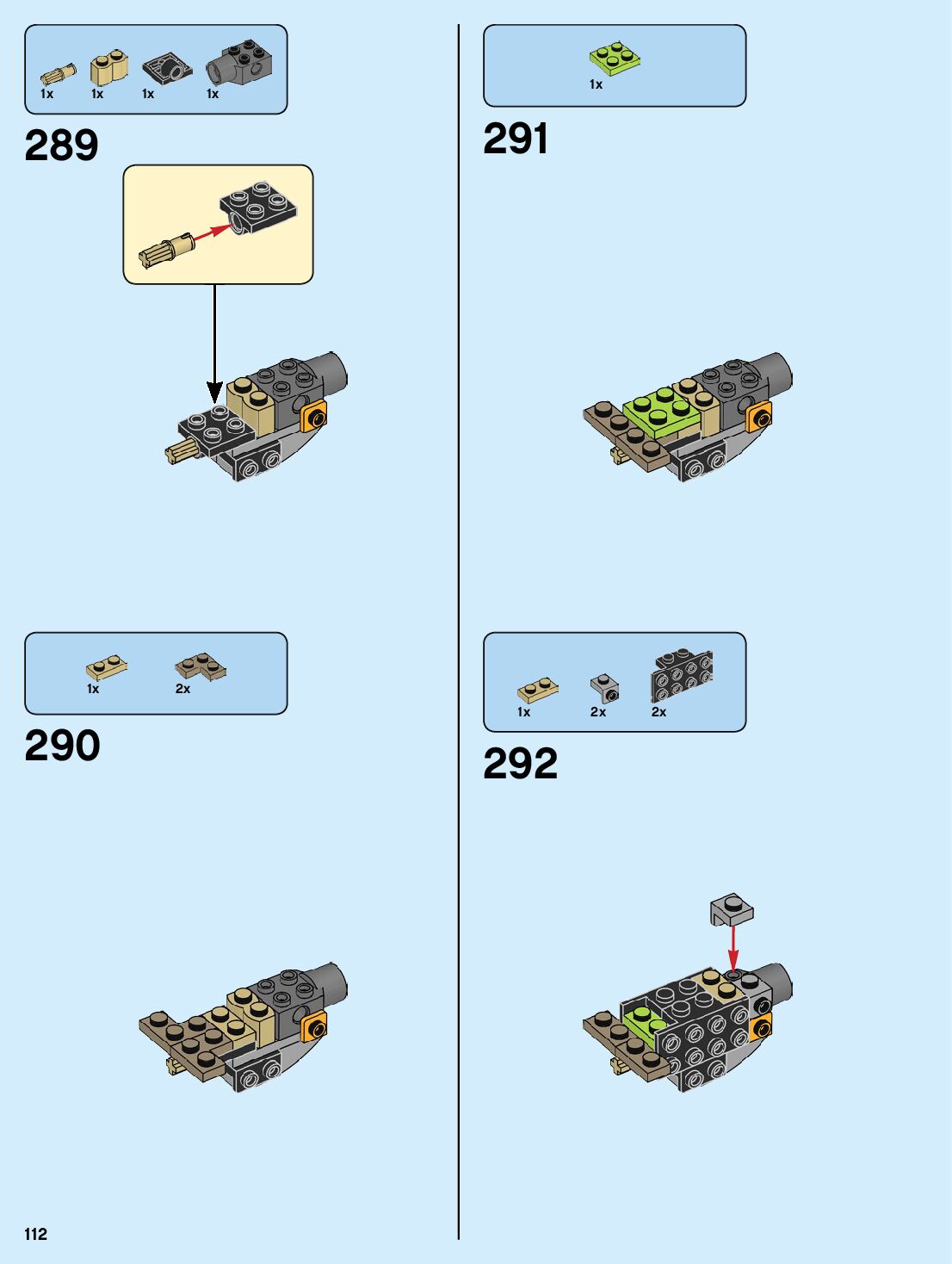 1x 1x 1x 1x

289

1x 2x

290

1x

291

1x 2x 2x

292

112