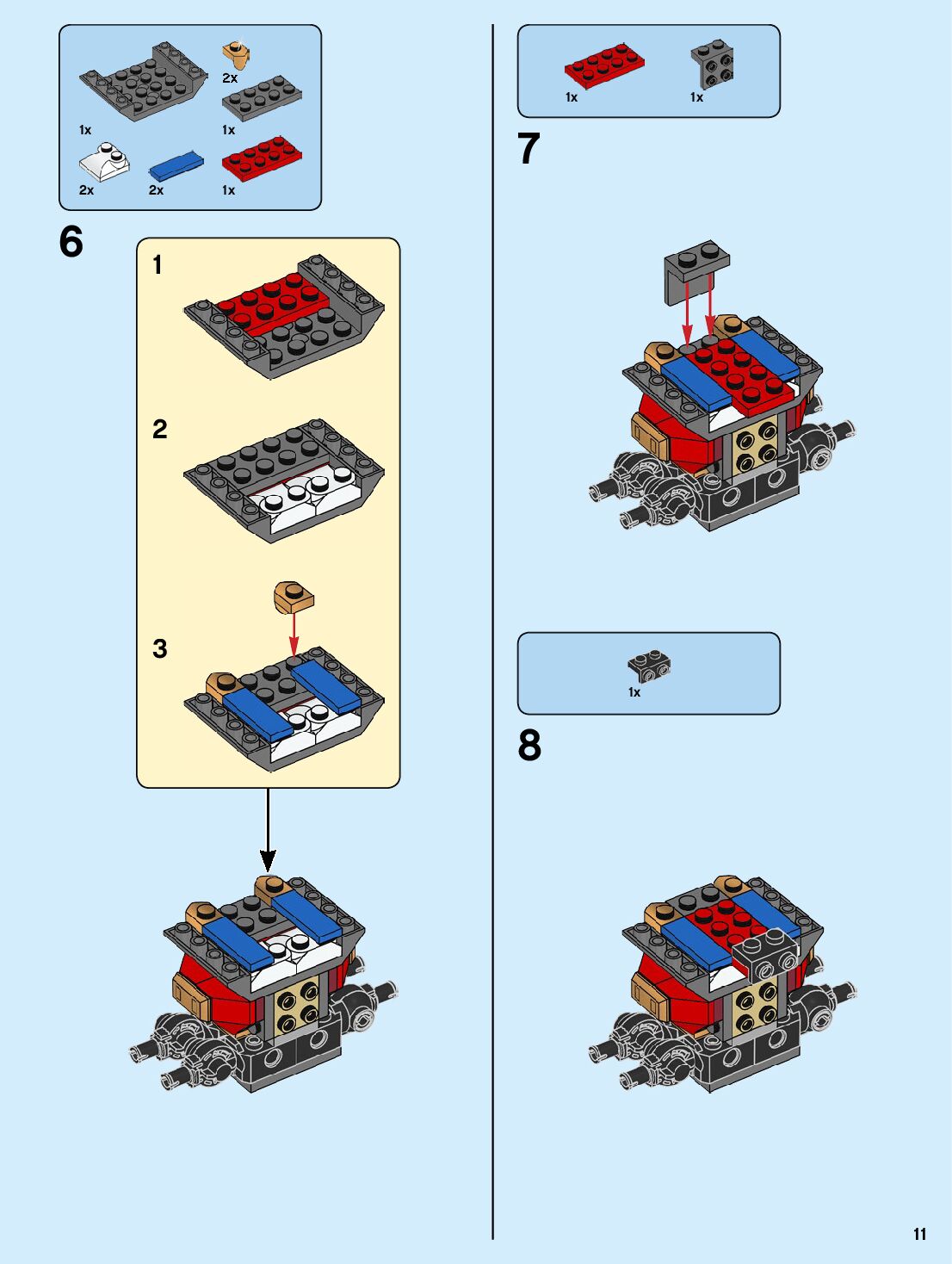 1x
2x
1x
2x
2x
1x

6

1

2

3

1x
1x

7

1x

8

11