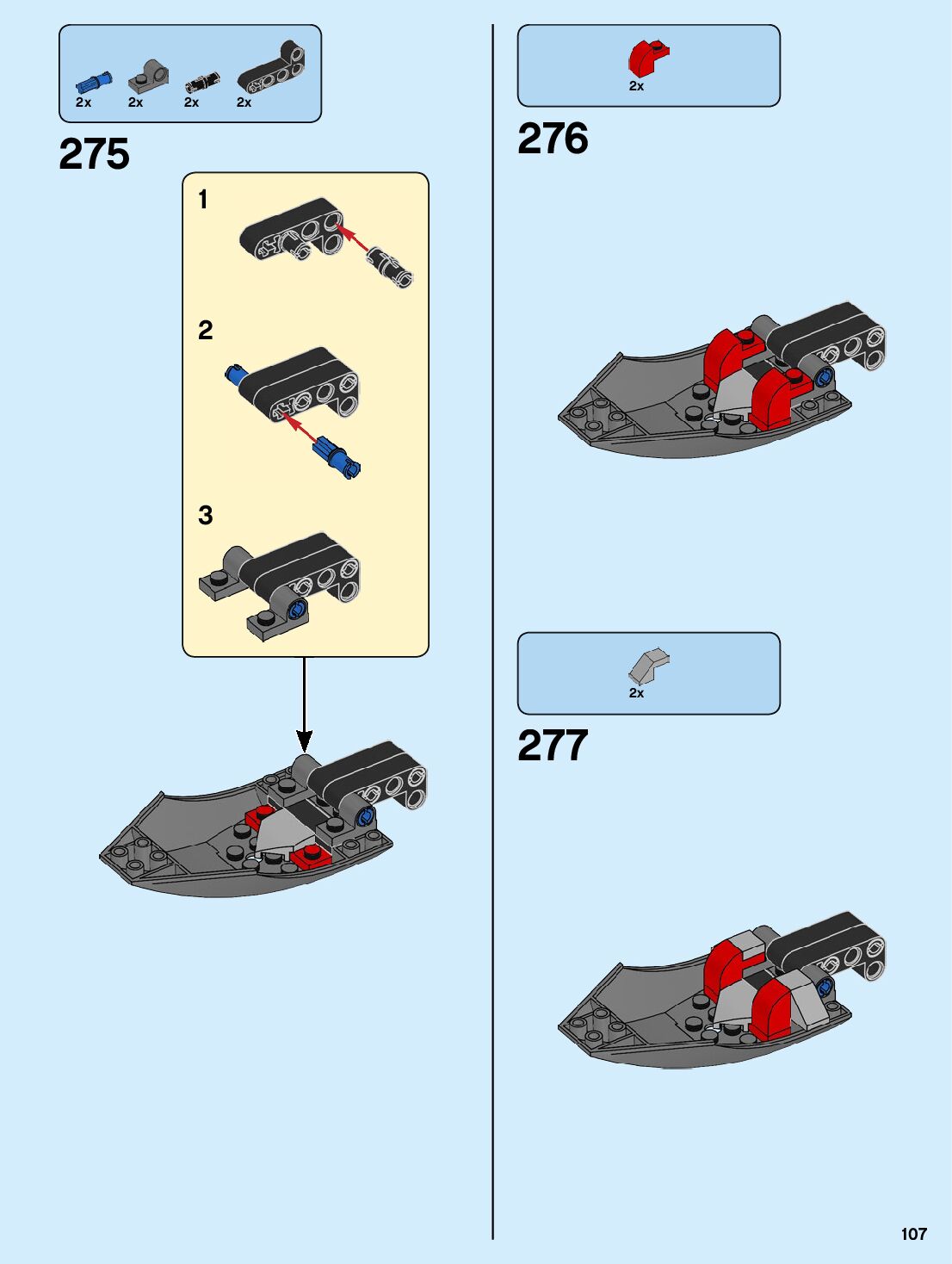 2x 2x 2x 2x

275

1

2

3

2x

276

2x

277

107