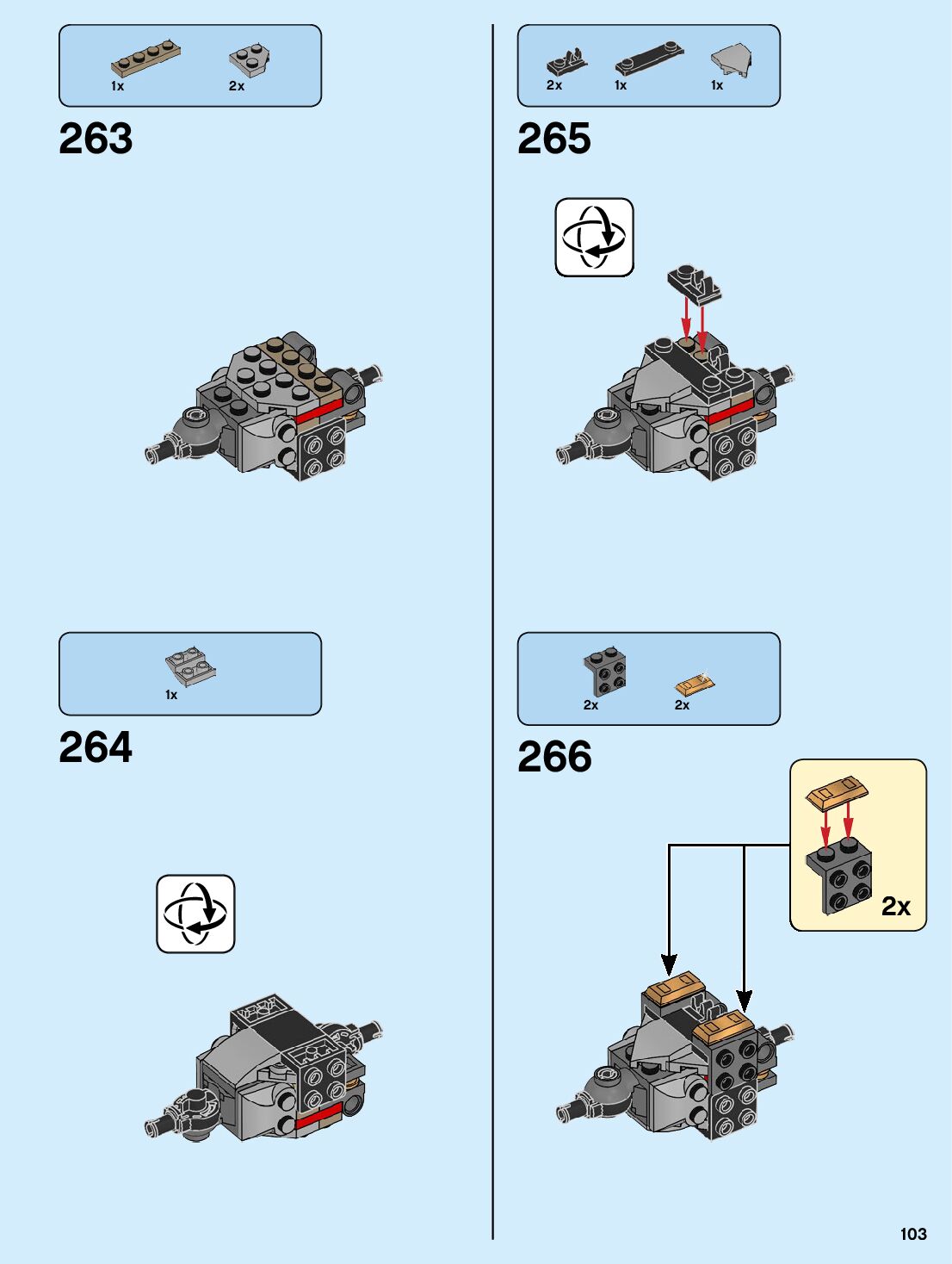 1x 2x

263

1x

264

2x 1x 1x

265

2x 2x

266

2x

103