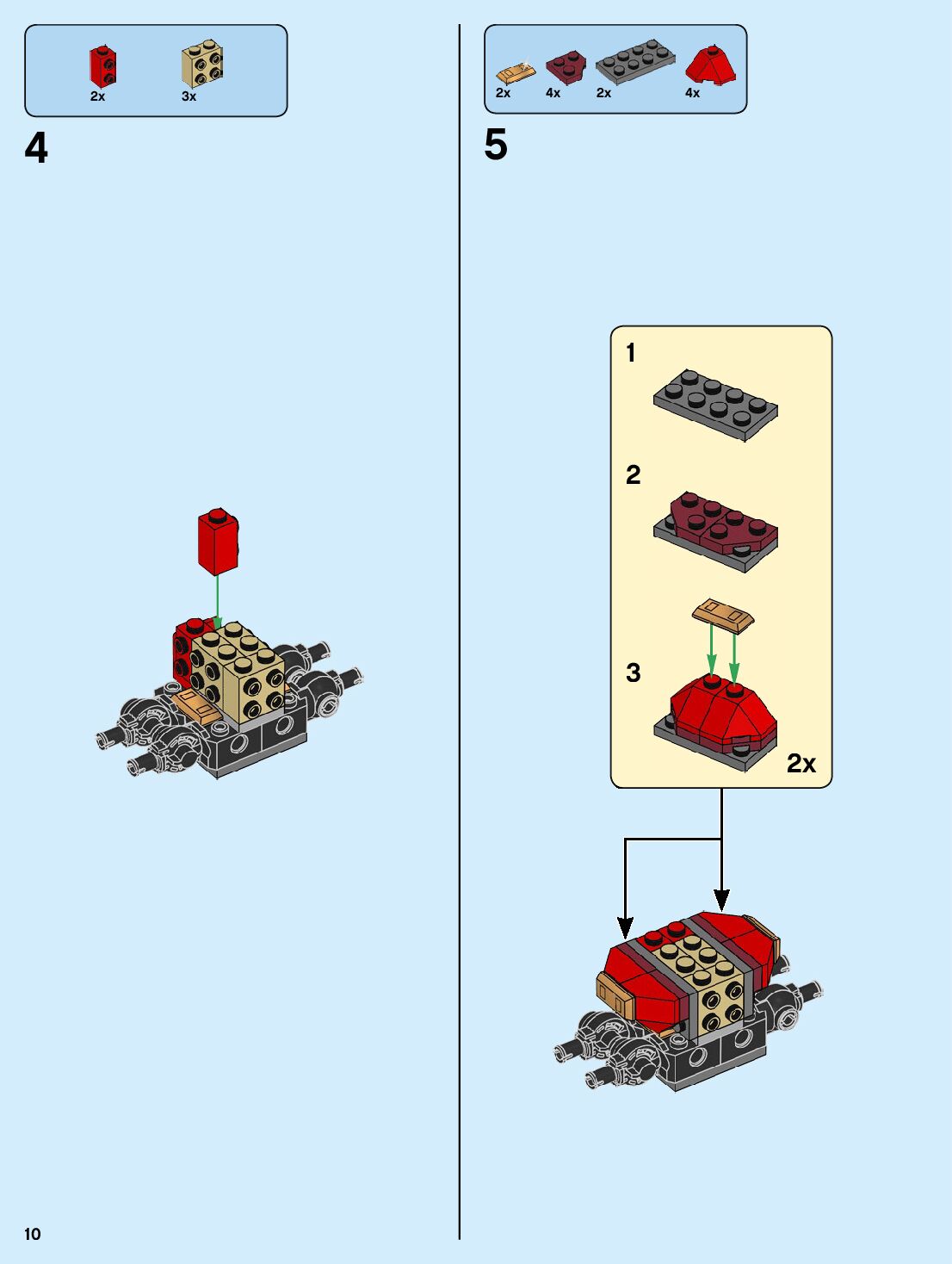 2x 3x

4

2x 4x 2x 4x

5

1

2

3

2x

10