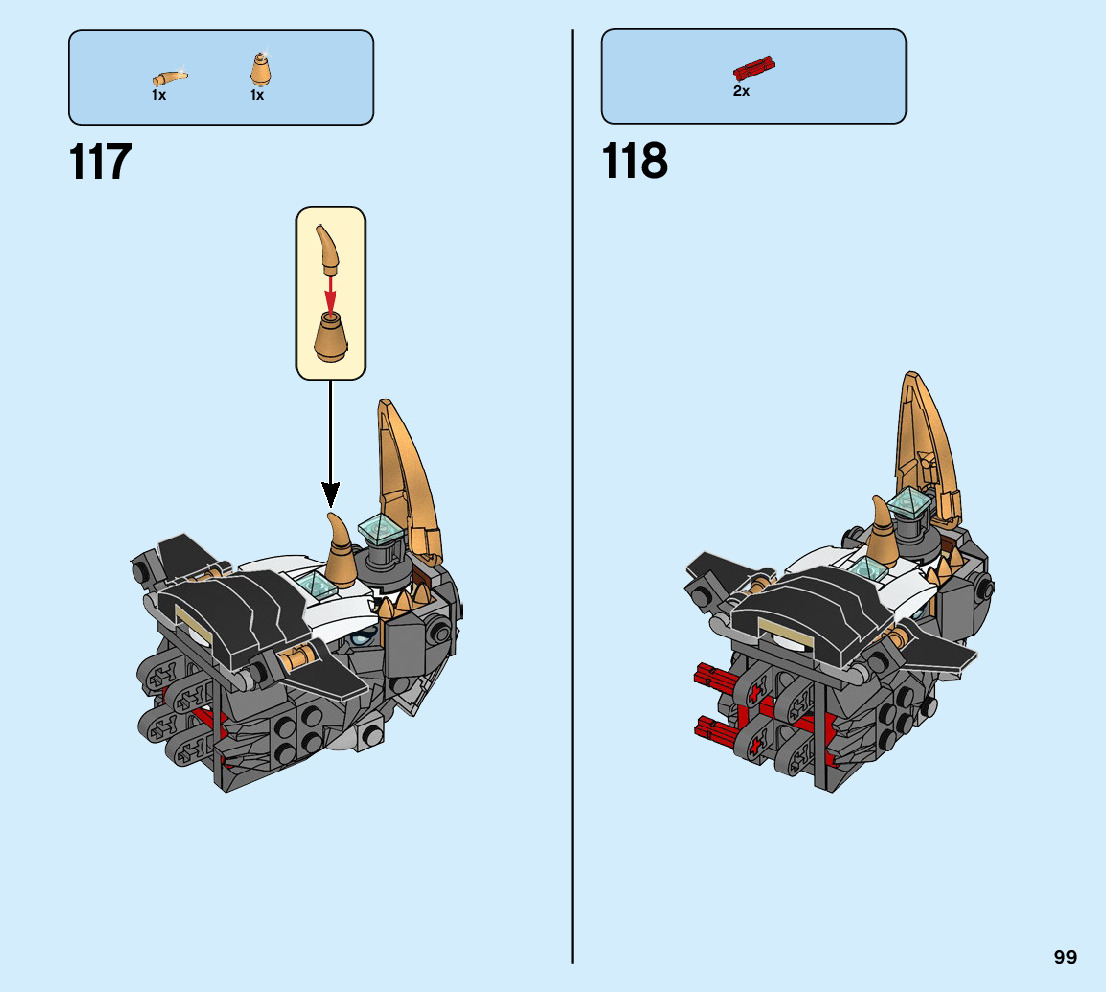 1x 1x

117

2x

118

99