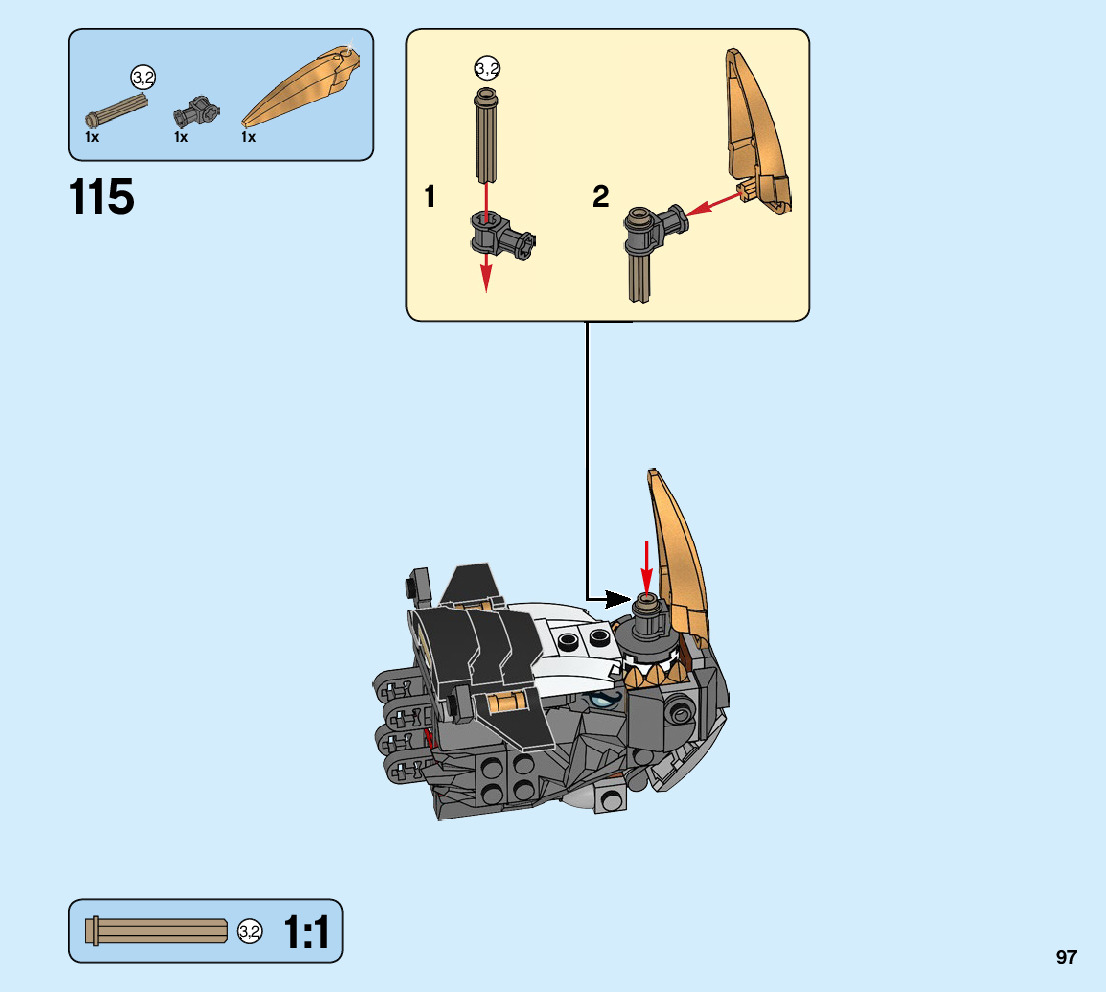 3,2
1x
1x
1x

115

3,2
1
2

3,2
1:1

97