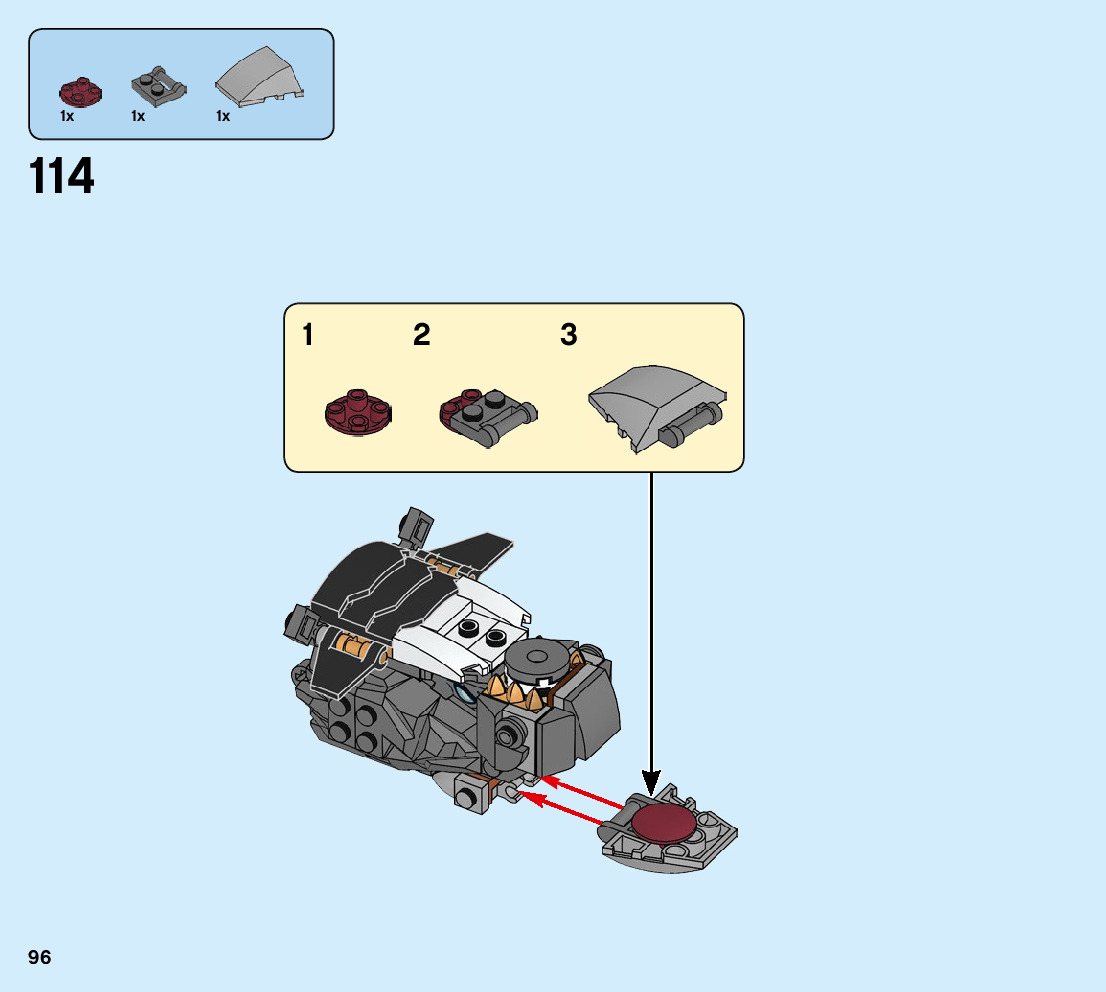 1x 1x 1x

114

1 2 3

96