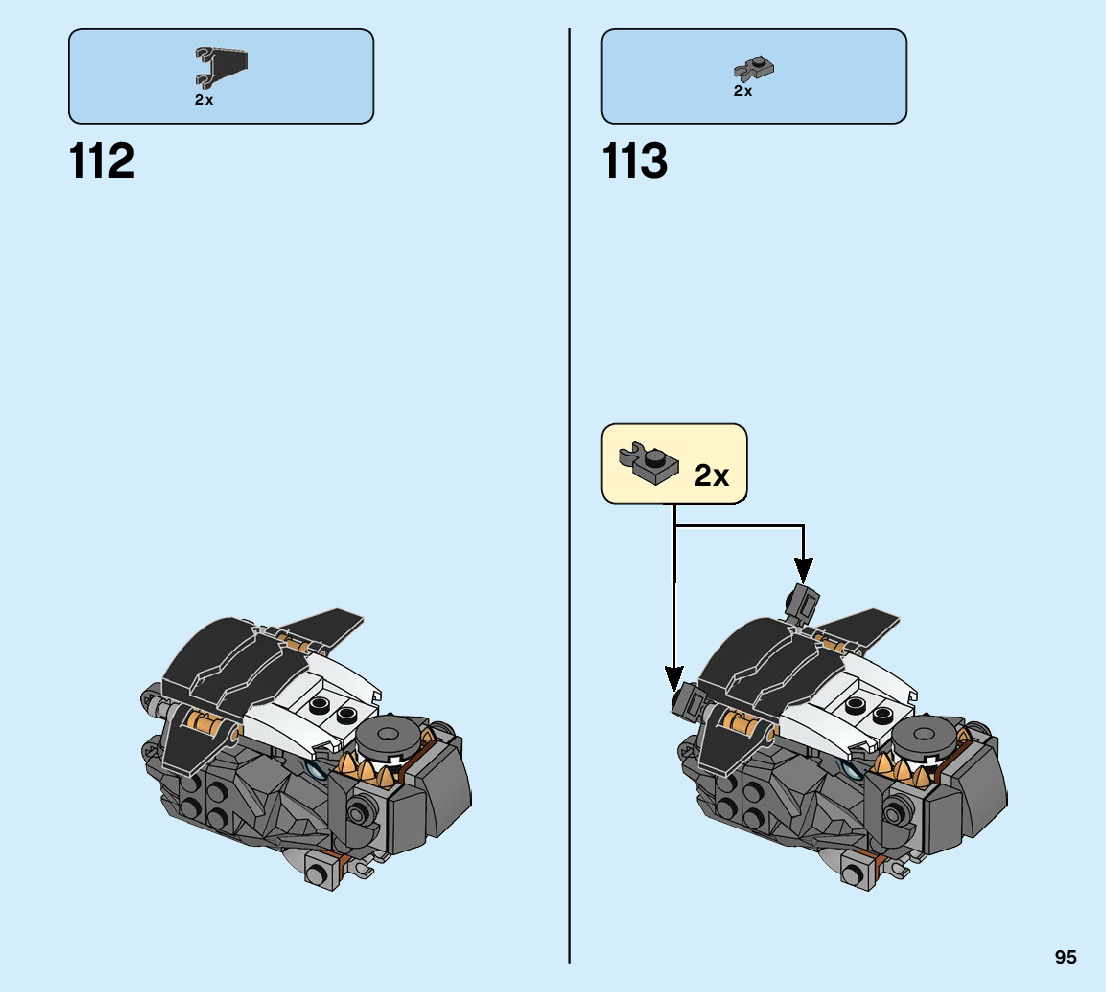 2x

112

2x

113

2x

95