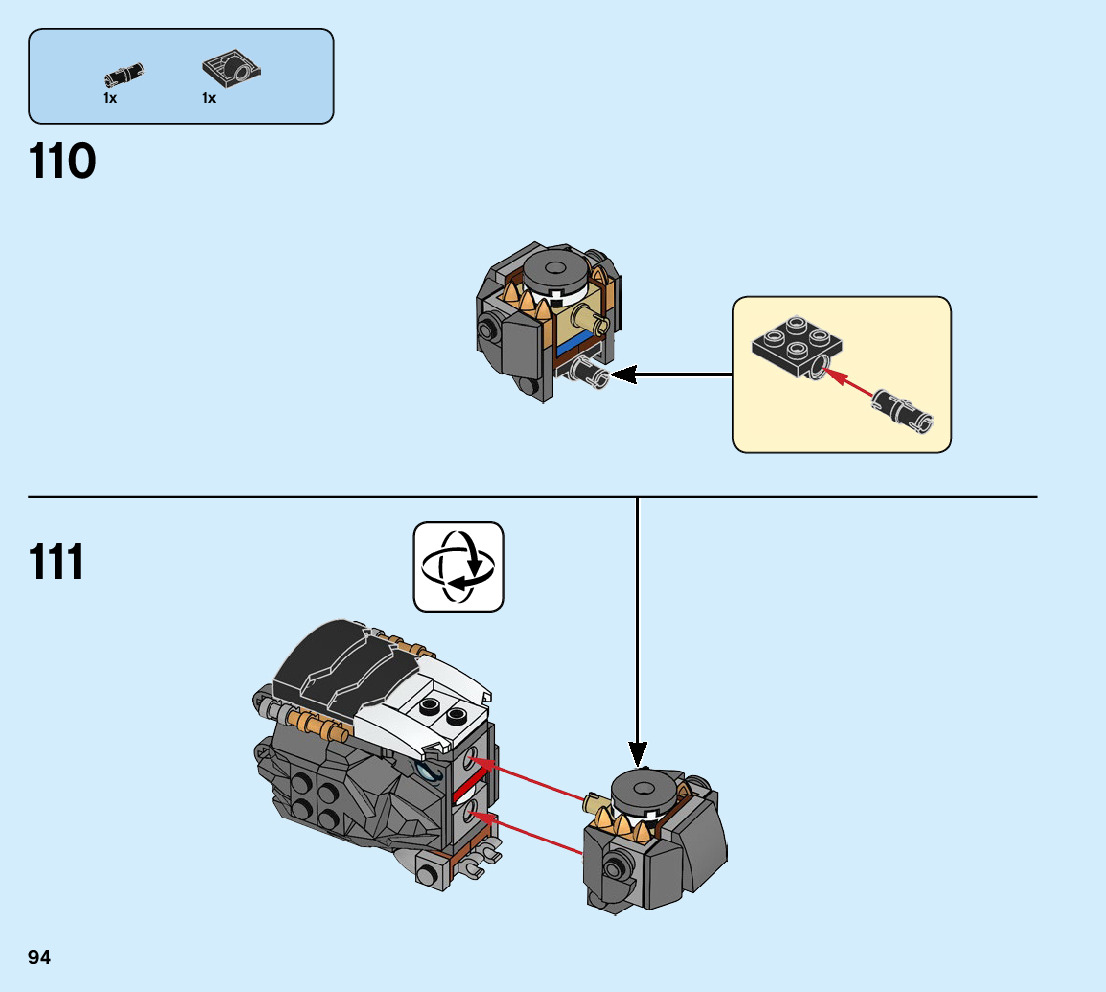 1x 1x

110

111

94