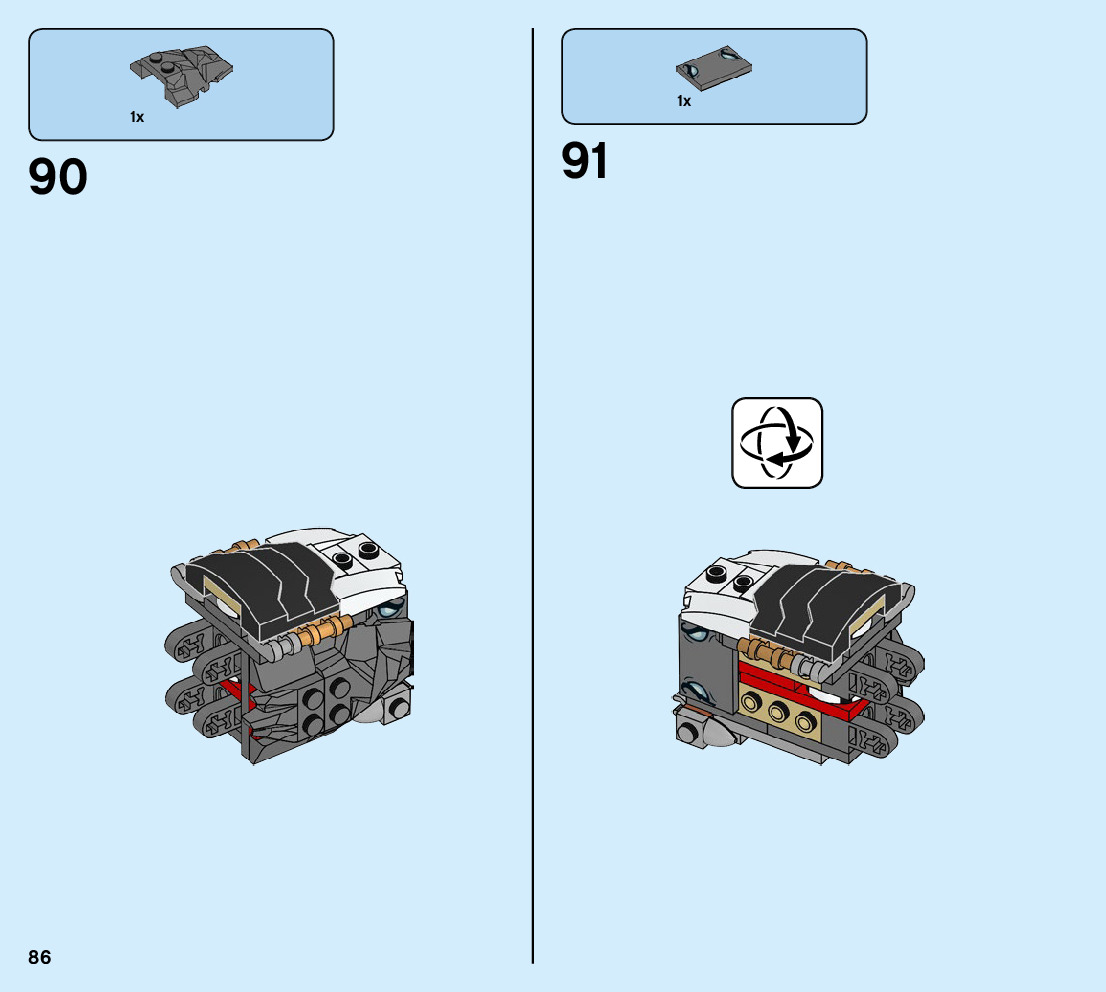 1x

90

1x

91

86