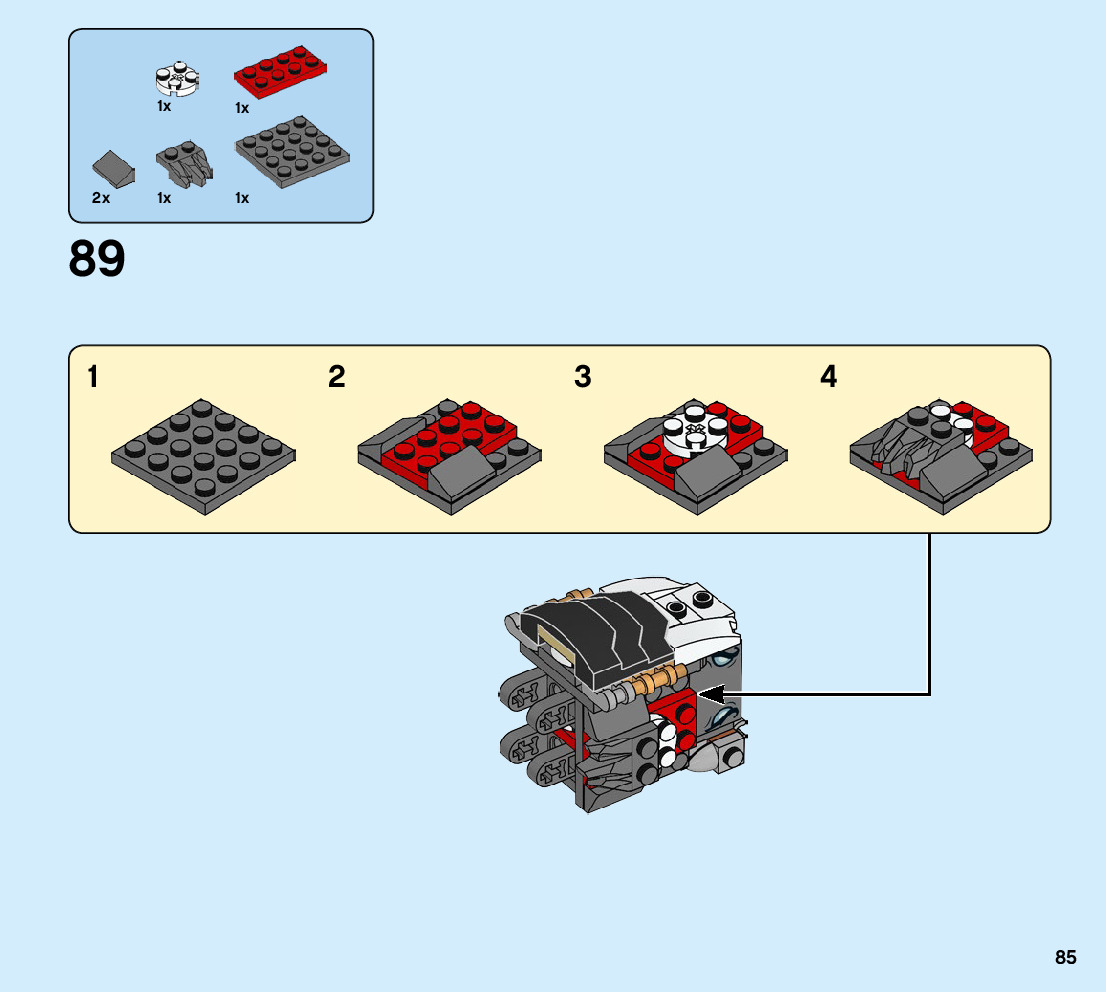 1x
1x
2x
1x
1x

89

1
2
3
4

85