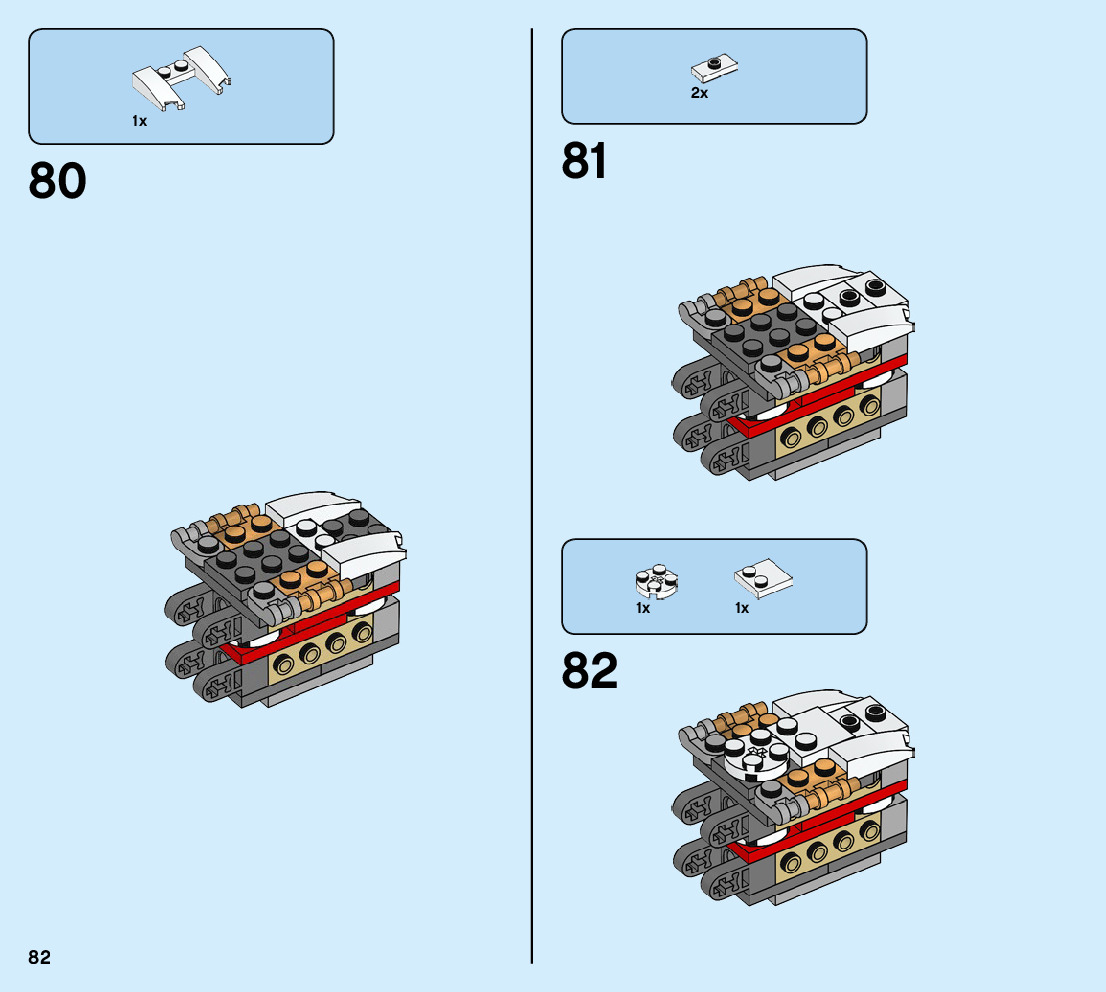 1x

80

2x

81

1x 1x

82

82